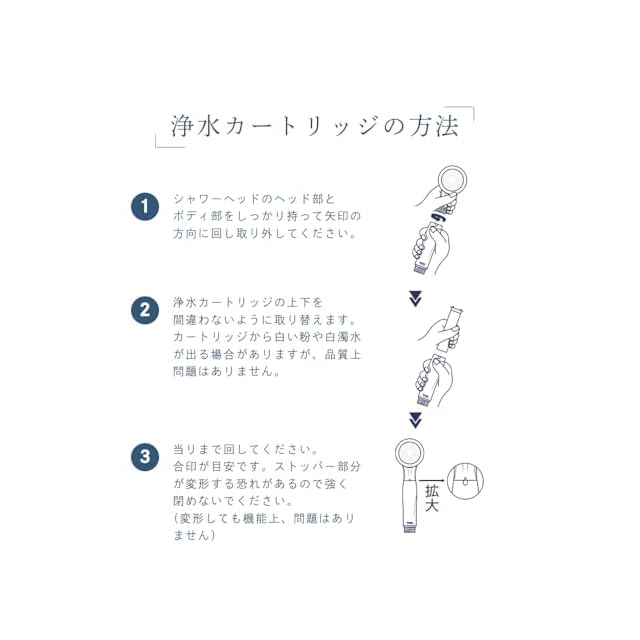 浄水カートリッジの方法

1
シャワーヘッドのヘッド部とボディ部をしっかり持って矢印の方向に回し取り外してください。

2
浄水カートリッジの上下を間違わないように取り替えます。カートリッジから白い粉や白濁水が出る場合がありますが、品質上問題はありません。

3
当りまで回してください。合印が目安です。ストッパー部分が変形する恐れがあるので強く閉めないでください。(変形しても機能上、問題はありません)

拡大