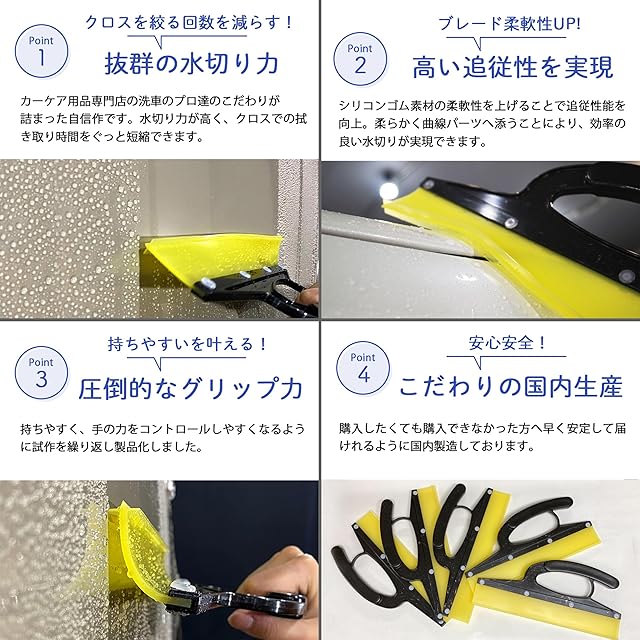 Point 1

クロスを絞る回数を減らす！

抜群の水切り力

カーケア用品専門店の洗車のプロ達のこだわりが詰まった自信作です。水切り力が高く、クロスでの拭き取り時間をぐっと短縮できます。

Point 2

ブレード柔軟性UP!

高い追従性を実現

シリコンゴム素材の柔軟性を上げることで追従性能を向上。柔らかく曲線パーツへ添うことにより、効率の良い水切りが実現できます。

Point 3

持ちやすいを叶える！

圧倒的なグリップ力

持ちやすく、手の力をコントロールしやすくなるように試作を繰り返し製品化しました。

Point 4

安心安全！

こだわりの国内生産

購入したくても購入できなかった方へ早く安定して届けれるように国内製造しております。