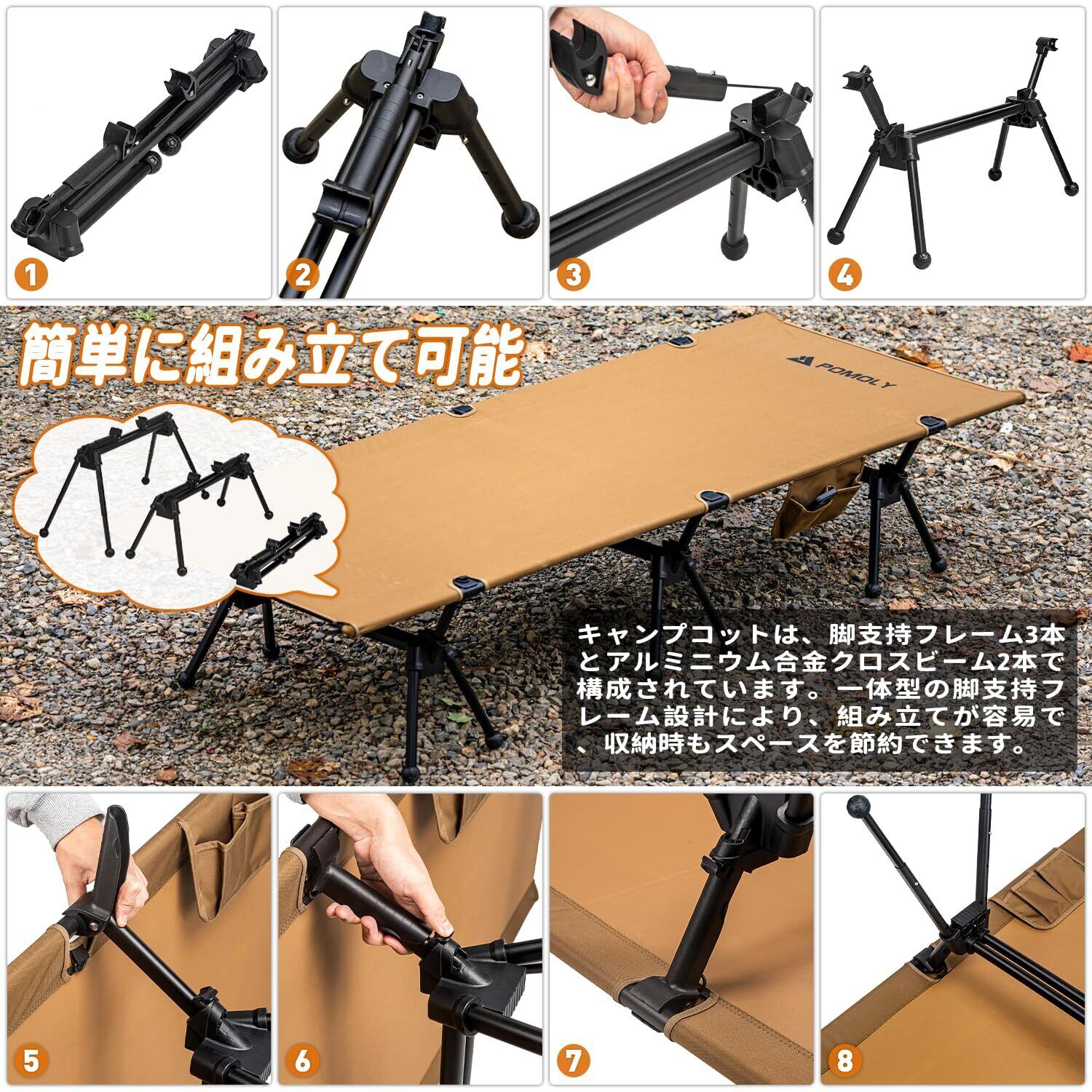 1

2

3

4

簡単に組み立て可能

POMOLY

キャンプコットは、脚支持フレーム3本とアルミニウム合金クロスビーム2本で構成されています。一体型の脚支持フレーム設計により、組み立てが容易で、収納時もスペースを節約できます。

5

6

7

8