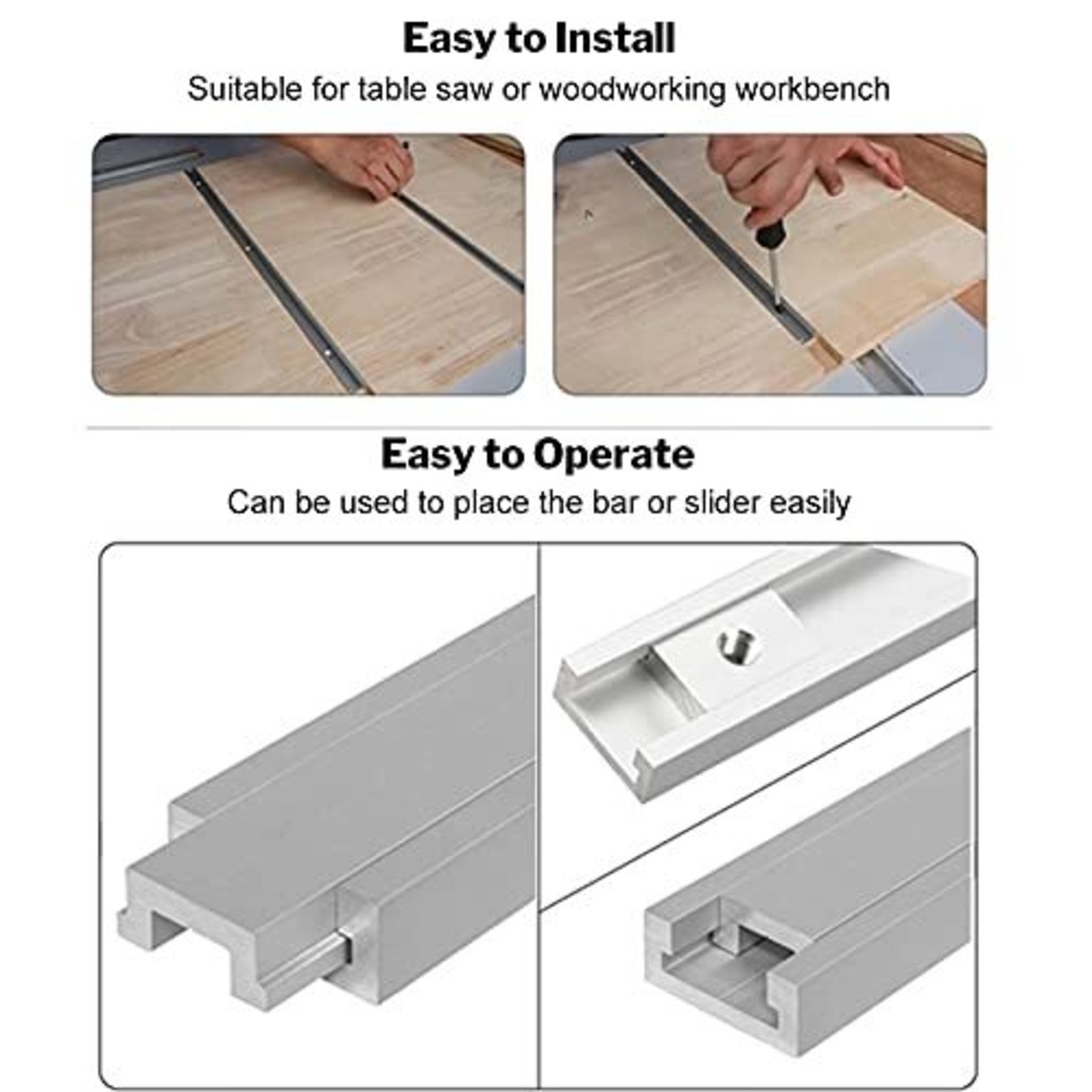 Easy to Install
Suitable for table saw or woodworking workbench

Easy to Operate
Can be used to place the bar or slider easily