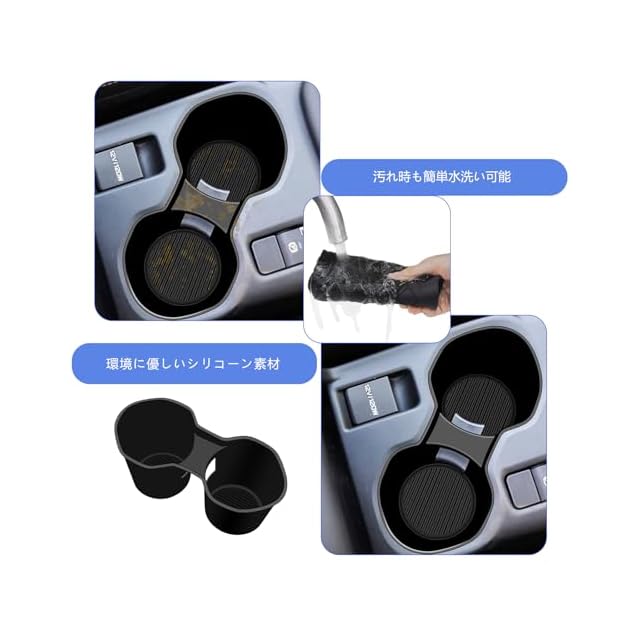 12V/120W

汚れ時も簡単水洗い可能

環境に優しいシリコーン素材

12V/120W