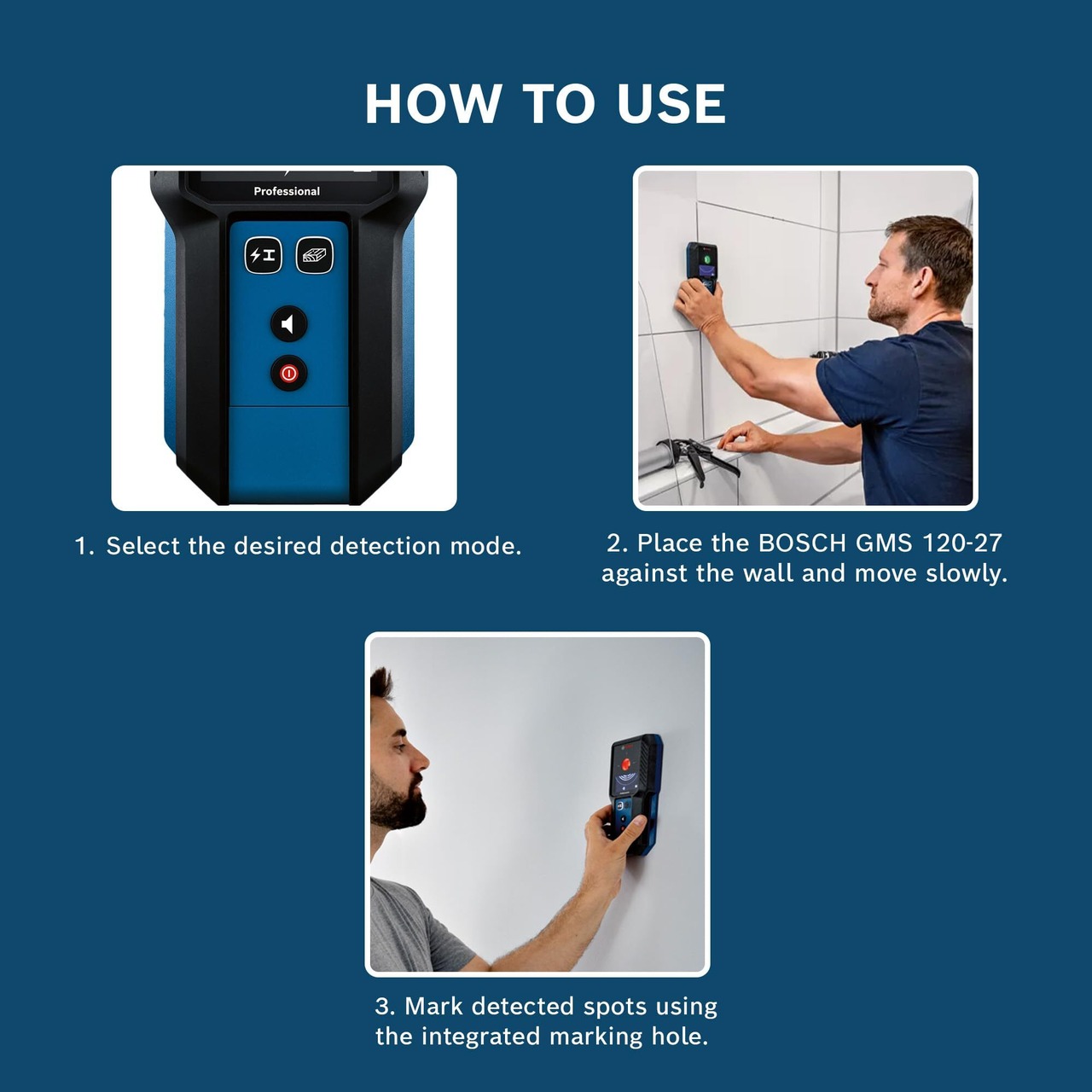 HOW TO USE

Professional

1. Select the desired detection mode.

2. Place the BOSCH GMS 120-27 against the wall and move slowly.

3. Mark detected spots using the integrated marking hole.