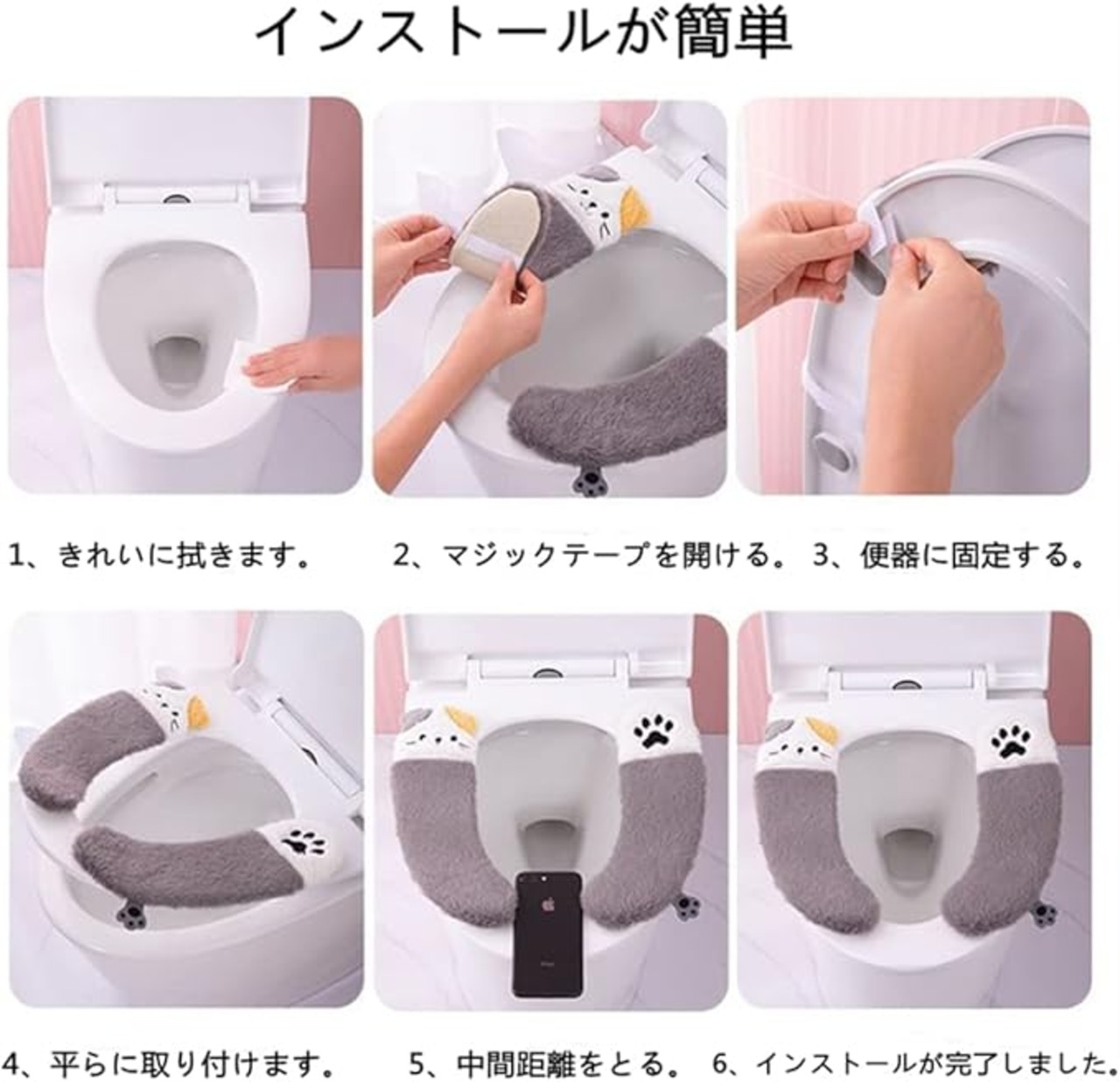 インストールが簡単

1、きれいに拭きます。

2、マジックテープを開ける。

3、便器に固定する。

4、平らに取り付けます。

5、中間距離をとる。

6、インストールが完了しました。