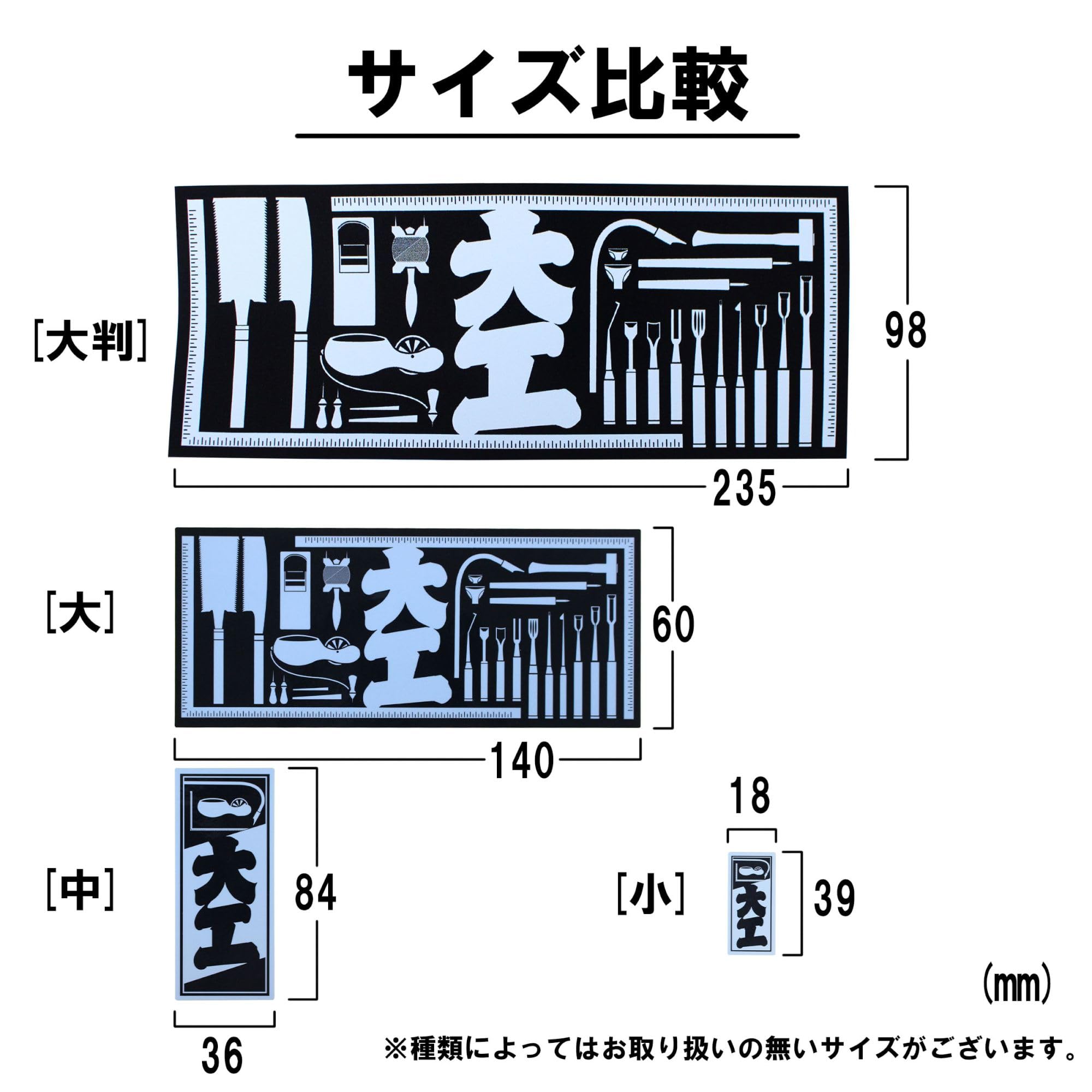 サイズ比較

［大判］

大工

98

235

［大］

大工

60

140

［中］

大工

84

36

18

［小］

大工

39

(mm)

※種類によってはお取り扱いの無いサイズがございます。