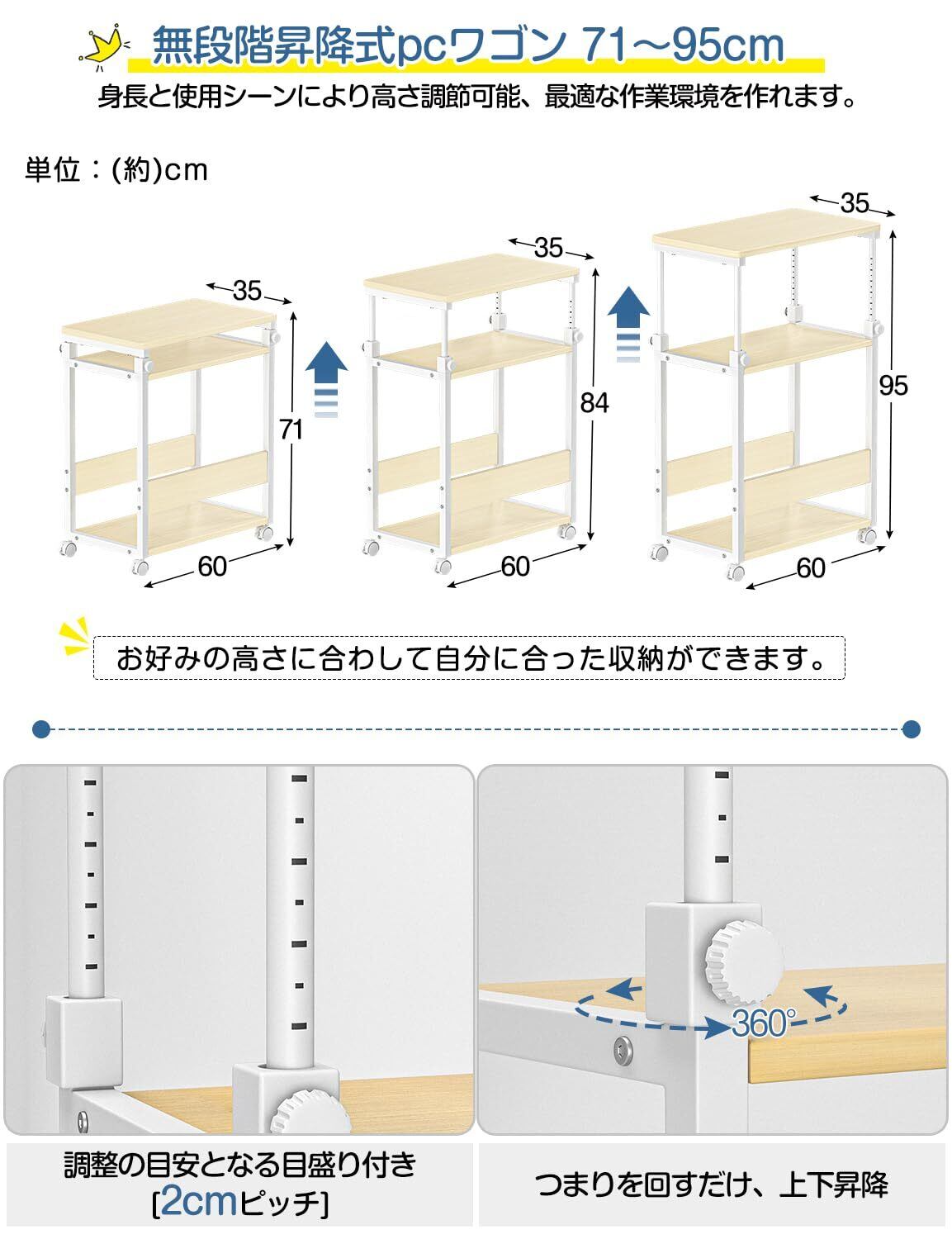 無段階昇降式pcワゴン 71～95cm
身長と使用シーンにより高さ調節可能、最適な作業環境を作れます。

単位：(約)cm

35
71
60

35
84
60

35
95
60

お好みの高さに合わして自分に合った収納ができます。

360°

調整の目安となる目盛り付き
[2cmピッチ]

つまりを回すだけ、上下昇降