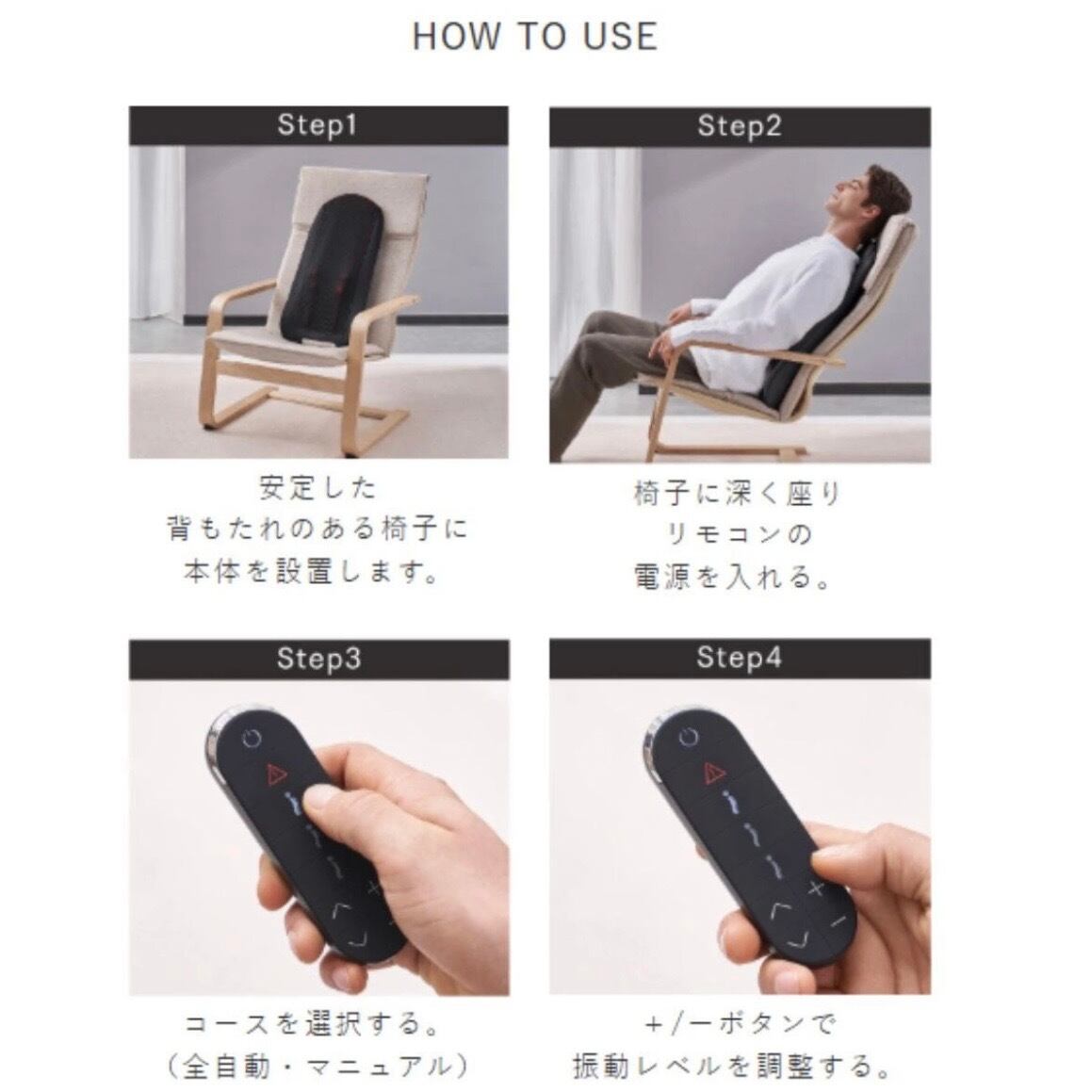 HOW TO USE

Step1

安定した
背もたれのある椅子に
本体を設置します。

Step2

椅子に深く座り
リモコンの
電源を入れる。

Step3

コースを選択する。
（全自動・マニュアル）

Step4

+/ーボタンで
振動レベルを調整する。