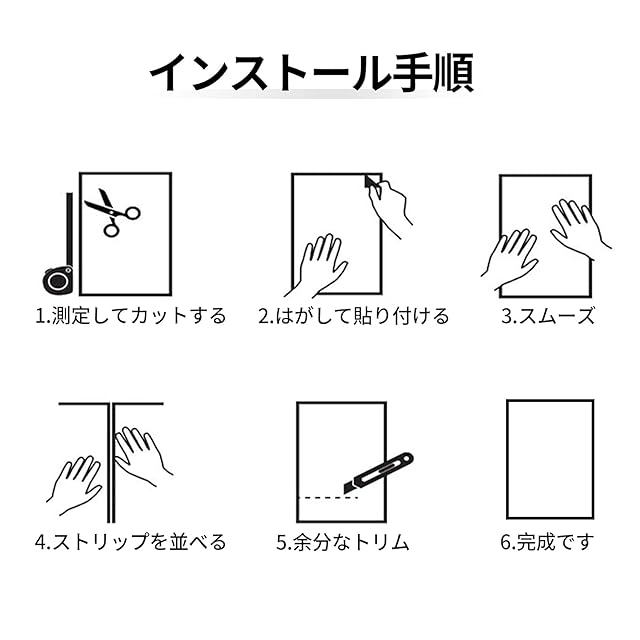 インストール手順

1.測定してカットする

2.はがして貼り付ける

3.スムーズ

4.ストリップを並べる

5.余分なトリム

6.完成です