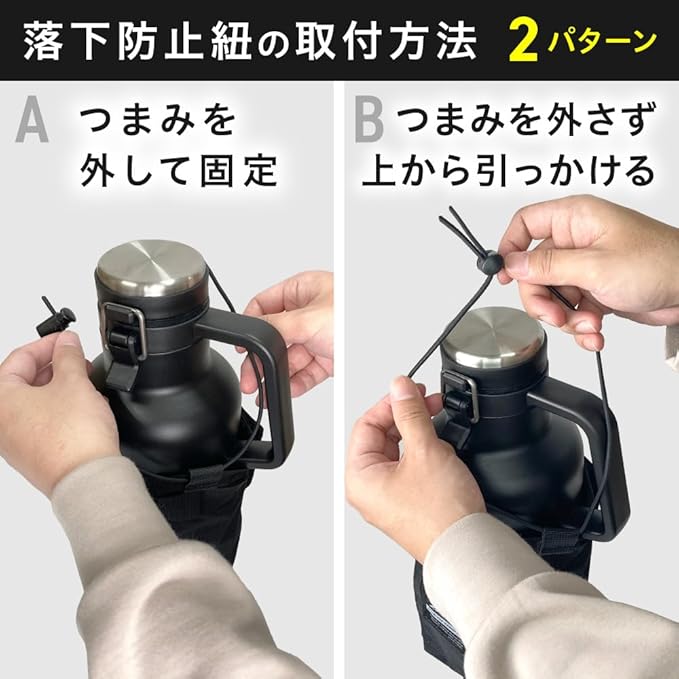 落下防止紐の取付方法 2パターン

A つまみを外して固定

B つまみを外さず上から引っかける