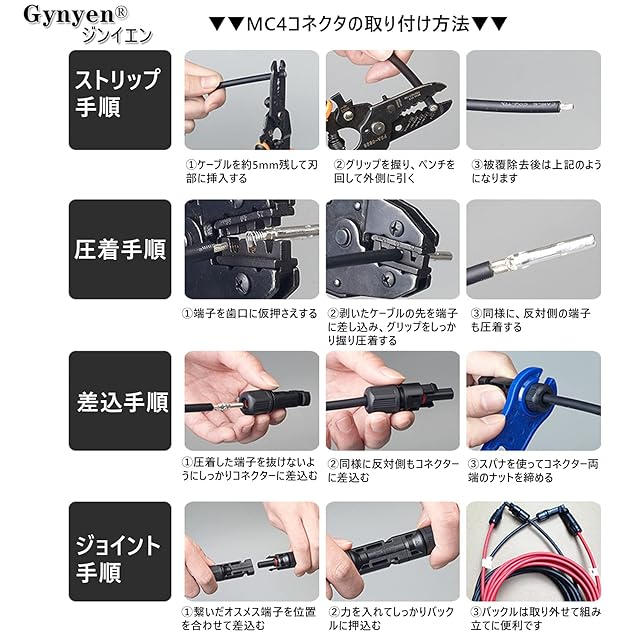 Gynyen®
ジンイエン

▼▼MC4コネクタの取り付け方法▼▼

ストリップ手順

①ケーブルを約5mm残して刃部に挿入する

②グリップを握り、ペンチを回して外側に引く

③被覆除去後は上記のようになります

圧着手順

①端子を歯口に仮押さえする

②剥いたケーブルの先を端子に差し込み、グリップをしっかり握り圧着する

③同様に、反対側の端子も圧着する

差込手順

①圧着した端子を抜けないようにしっかりコネクターに差込む

②同様に反対側もコネクターに差込む

③スパナを使ってコネクター両端のナットを締める

ジョイント手順

①繋いだオスメス端子を位置を合わせて差込む

②力を入れてしっかりバックルに押込む

③バックルは取り外せて組み立てに便利です