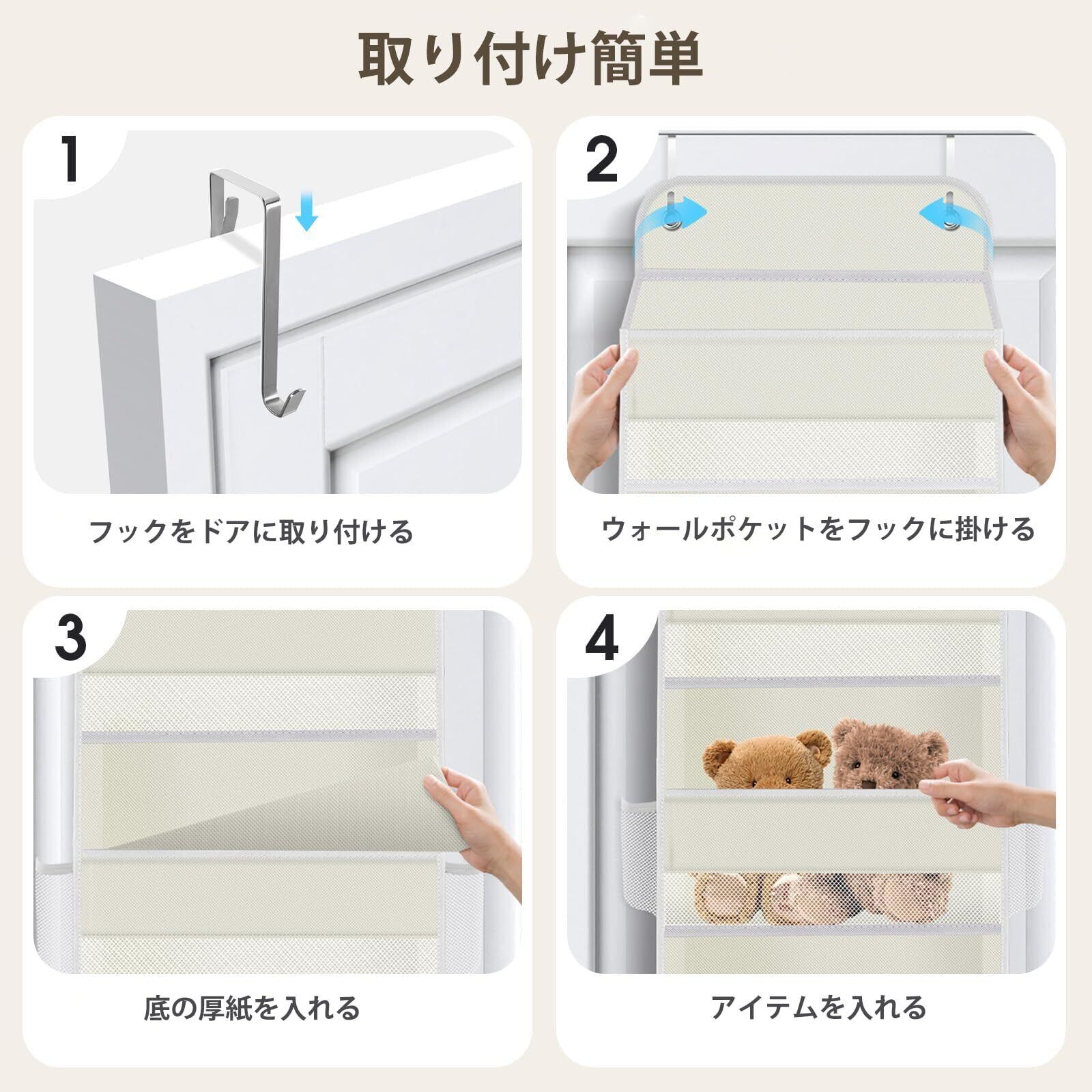 取り付け簡単

1

フックをドアに取り付ける

2

ウォールポケットをフックに掛ける

3

底の厚紙を入れる

4

アイテムを入れる