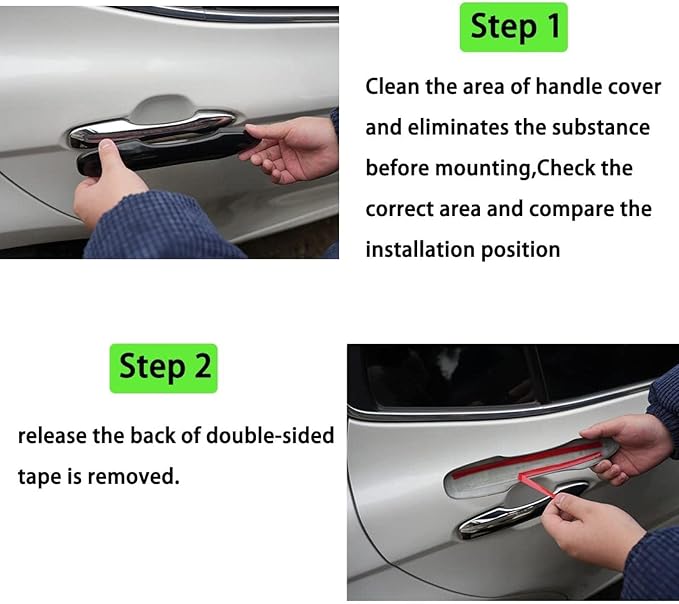 Step 1

Clean the area of handle cover and eliminates the substance before mounting,Check the correct area and compare the installation position

Step 2

release the back of double-sided tape is removed.