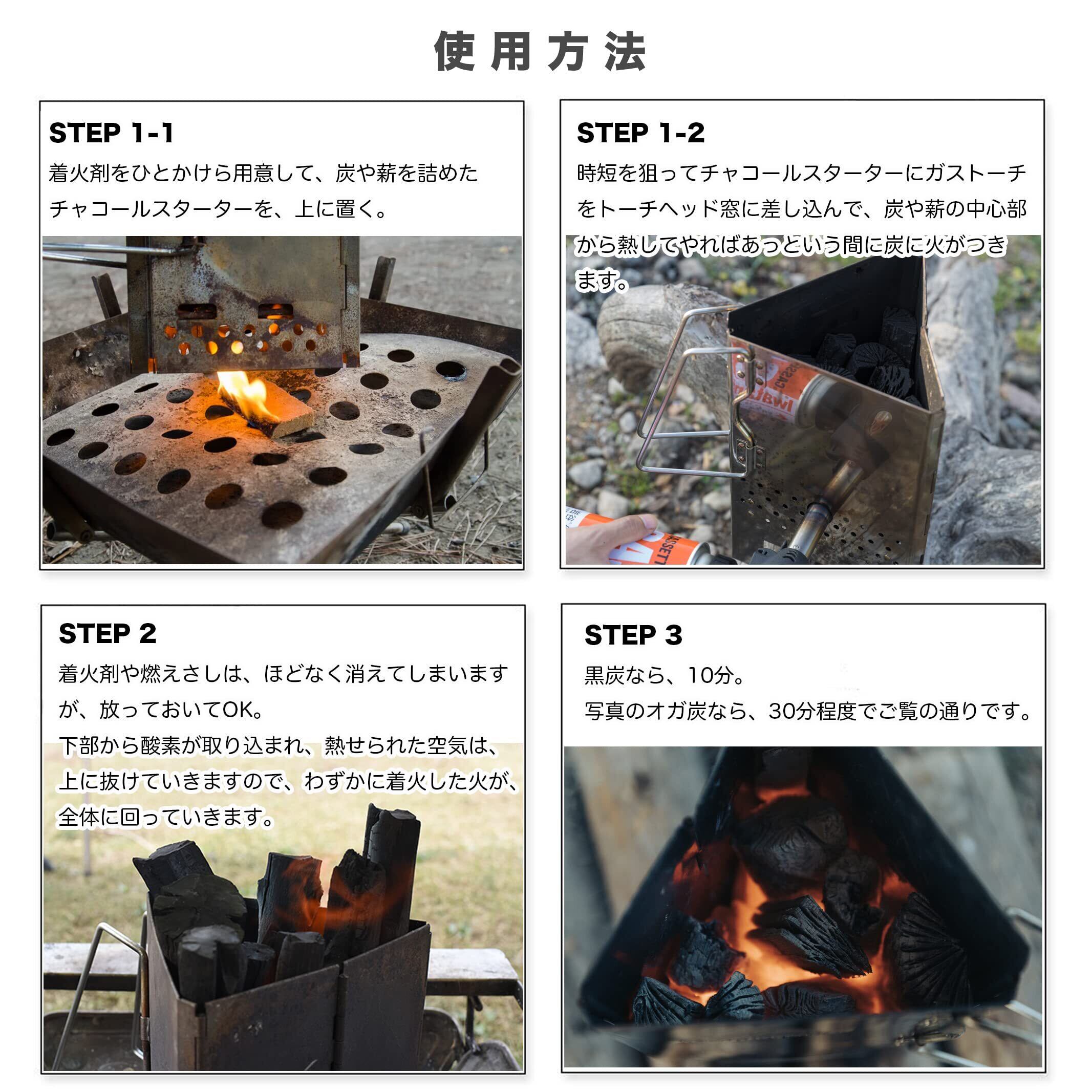 使用方法

STEP 1-1
着火剤をひとかけら用意して、炭や薪を詰めたチャコールスターターを、上に置く。

STEP 1-2
時短を狙ってチャコールスターターにガストーチをトーチヘッド窓に差し込んで、炭や薪の中心部から熱してやればあっという間に炭に火がつきます。

STEP 2
着火剤や燃えさしは、ほどなく消えてしまいますが、放っておいてOK。
下部から酸素が取り込まれ、熱せられた空気は、上に抜けていきますので、わずかに着火した火が、全体に回っていきます。

STEP 3
黒炭なら、10分。
写真のオガ炭なら、30分程度でご覧の通りです。