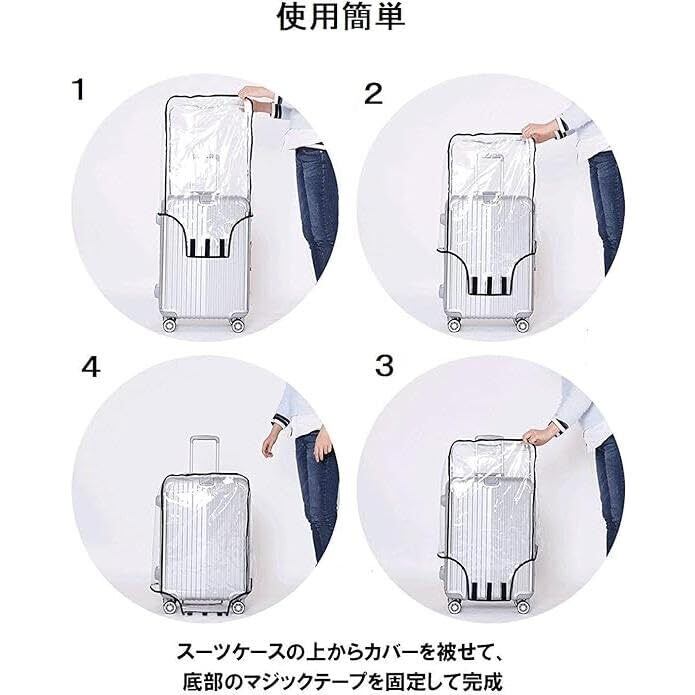 使用簡単

1

2

4

3

スーツケースの上からカバーを被せて、
底部のマジックテープを固定して完成