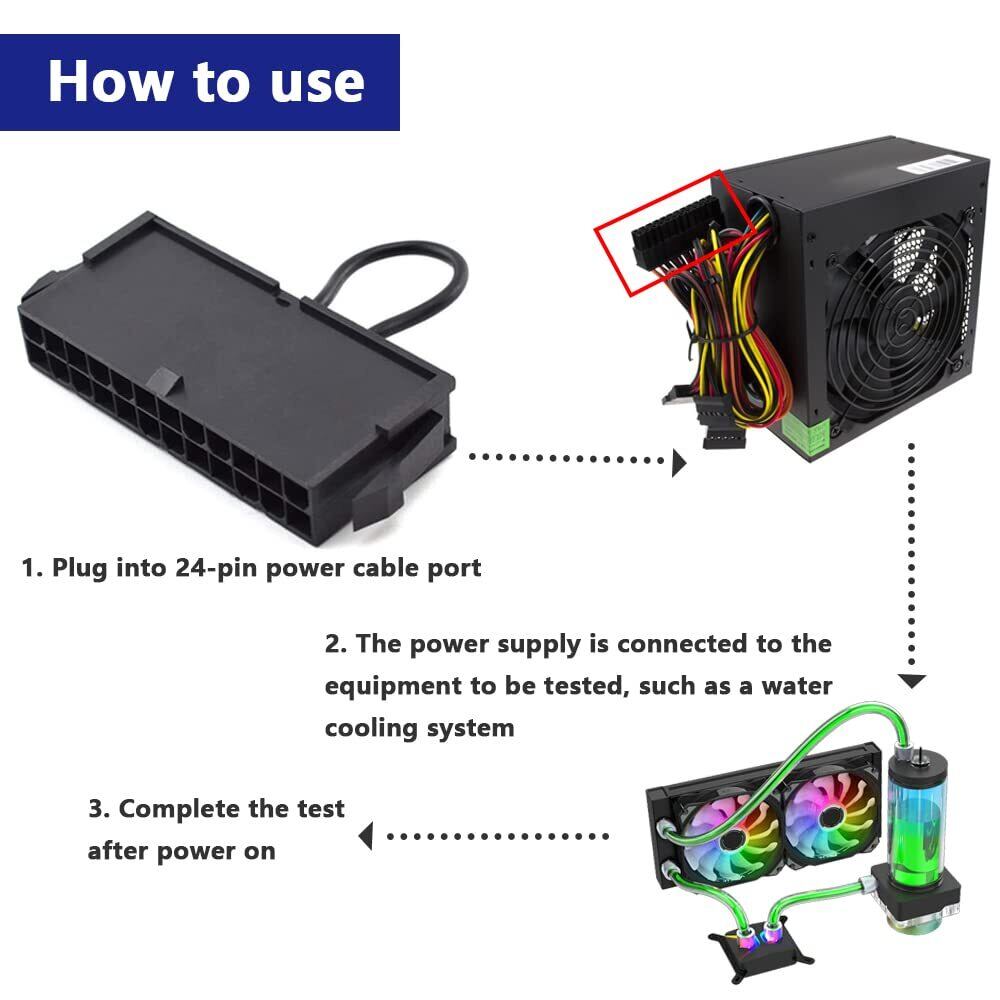 How to use

1. Plug into 24-pin power cable port

2. The power supply is connected to the equipment to be tested, such as a water cooling system

3. Complete the test after power on