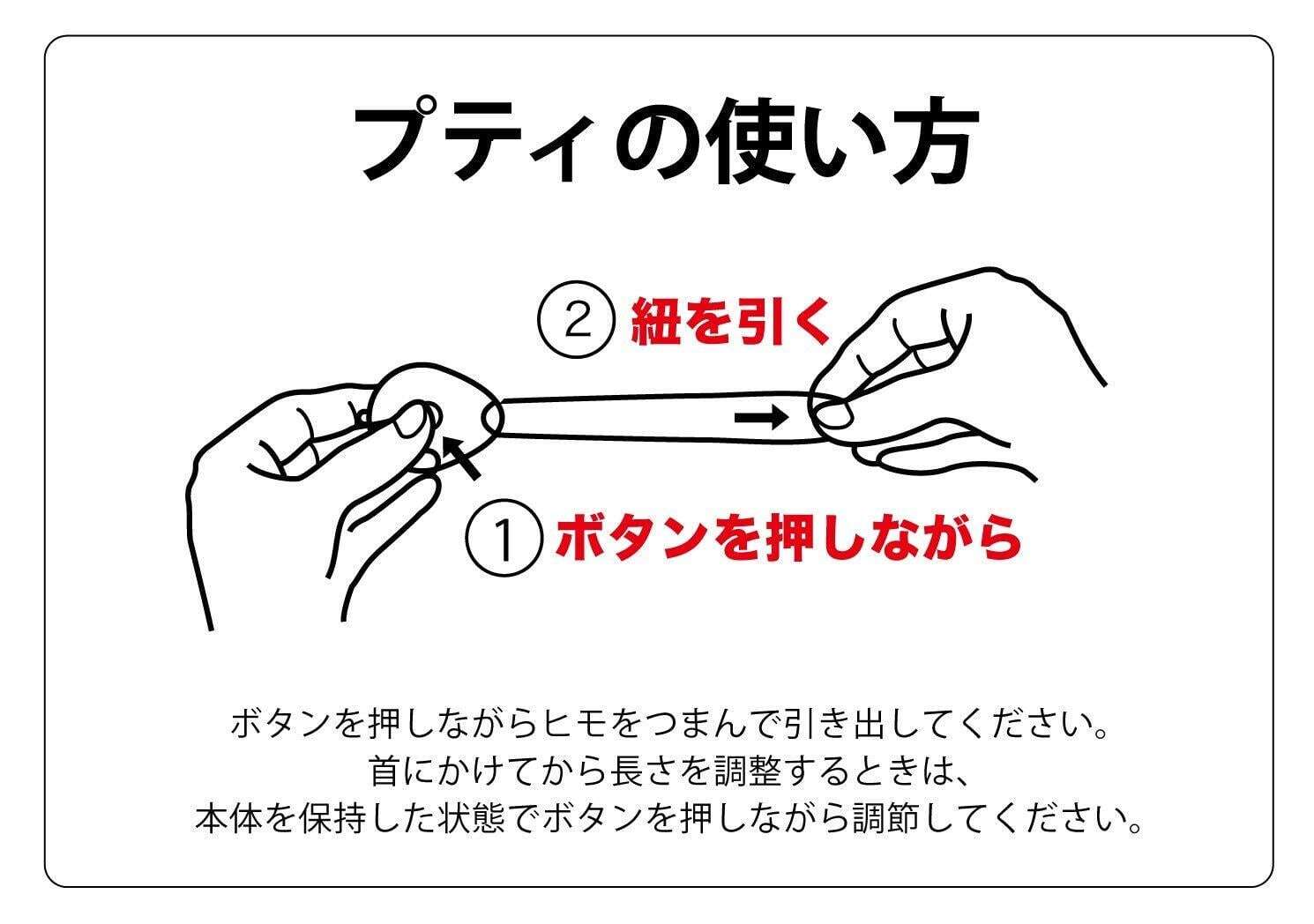 プティの使い方

② 紐を引く

① ボタンを押しながら

ボタンを押しながらヒモをつまんで引き出してください。
首にかけてから長さを調整するときは、
本体を保持した状態でボタンを押しながら調節してください。