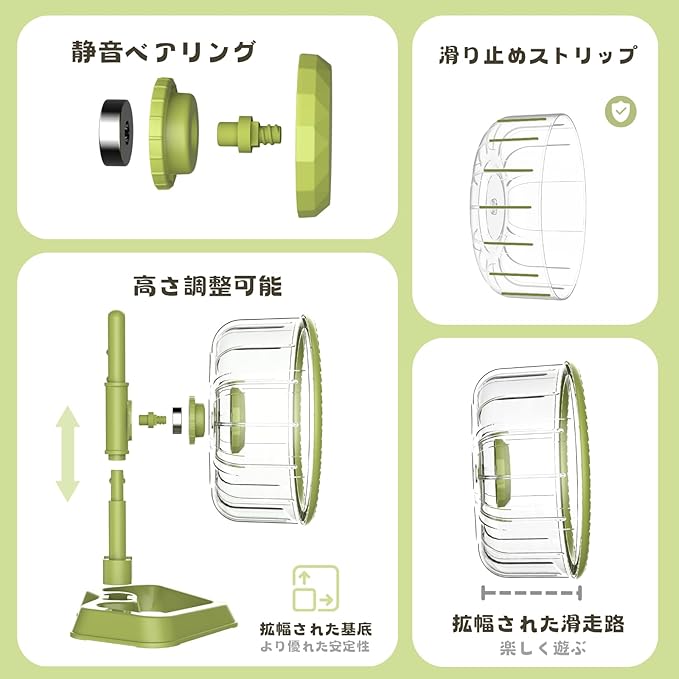 静音ベアリング

滑り止めストリップ

高さ調整可能

拡幅された基底
より優れた安定性

拡幅された滑走路
楽しく遊ぶ