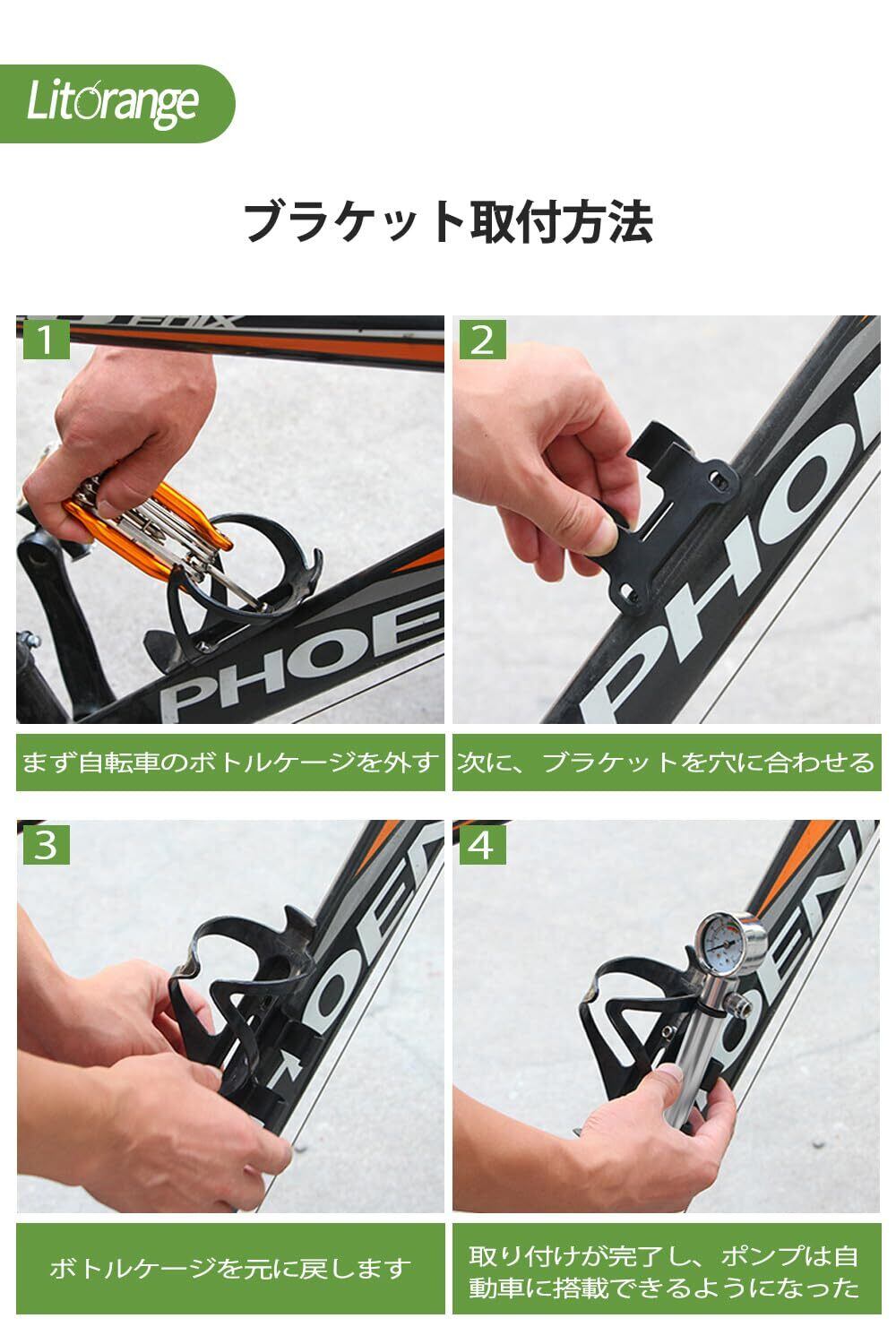 Litorange

ブラケット取付方法

1

PHOE

まず自転車のボトルケージを外す

2

PHOE

次に、ブラケットを穴に合わせる

3

ボトルケージを元に戻します

4

取り付けが完了し、ポンプは自動車に搭載できるようになった