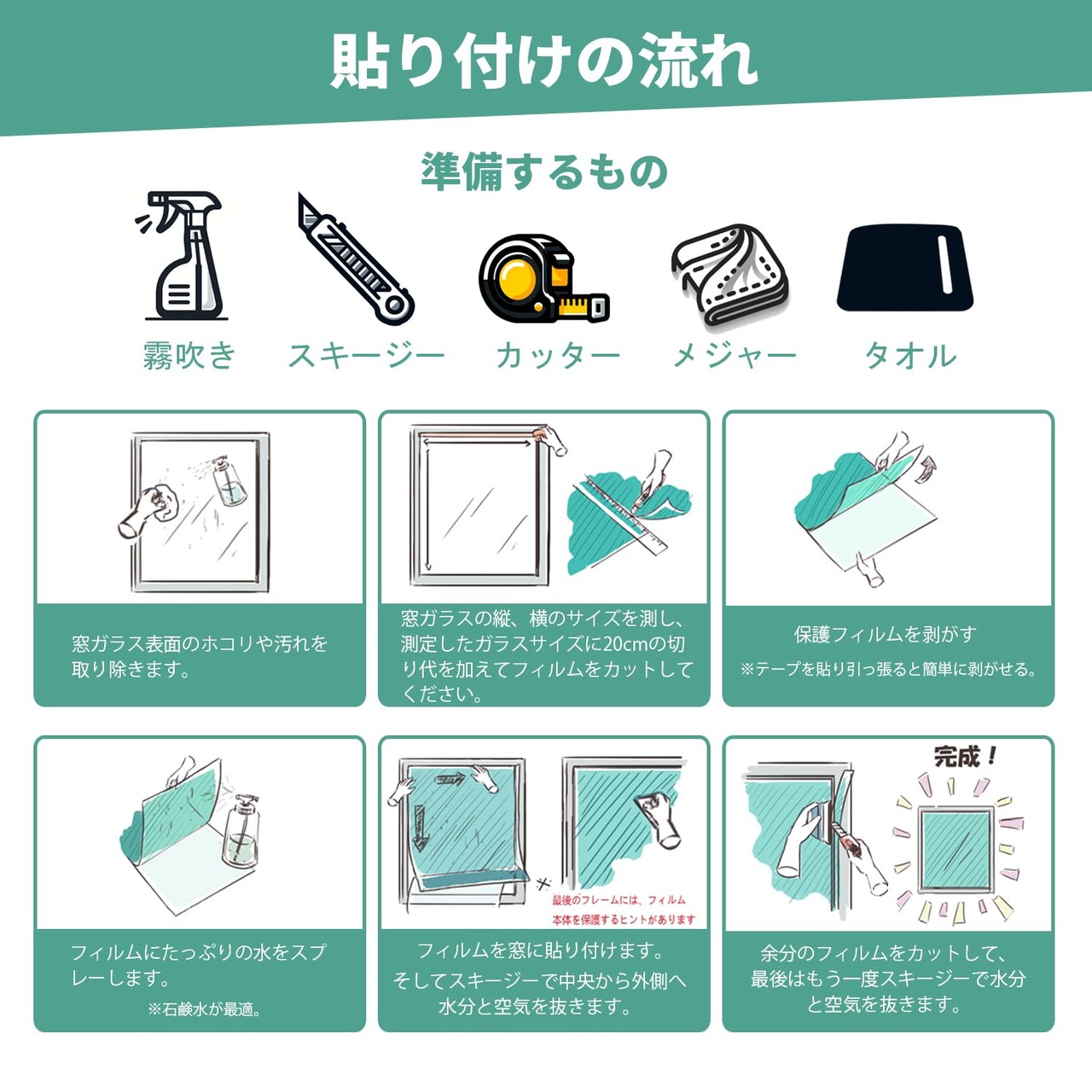 貼り付けの流れ

準備するもの

霧吹き　スキージー　カッター　メジャー　タオル

窓ガラス表面のホコリや汚れを取り除きます。

窓ガラスの縦、横のサイズを測し、測定したガラスサイズに20cmの切り代を加えてフィルムをカットしてください。

保護フィルムを剥がす
※テープを貼り引っ張ると簡単に剥がせる。

フィルムにたっぷりの水をスプレーします。
※石鹸水が最適。

最後のフレームには、フィルム本体を保護するヒントがあります

フィルムを窓に貼り付けます。
そしてスキージーで中央から外側へ水分と空気を抜きます。

完成！

余分のフィルムをカットして、最後はもう一度スキージーで水分と空気を抜きます。