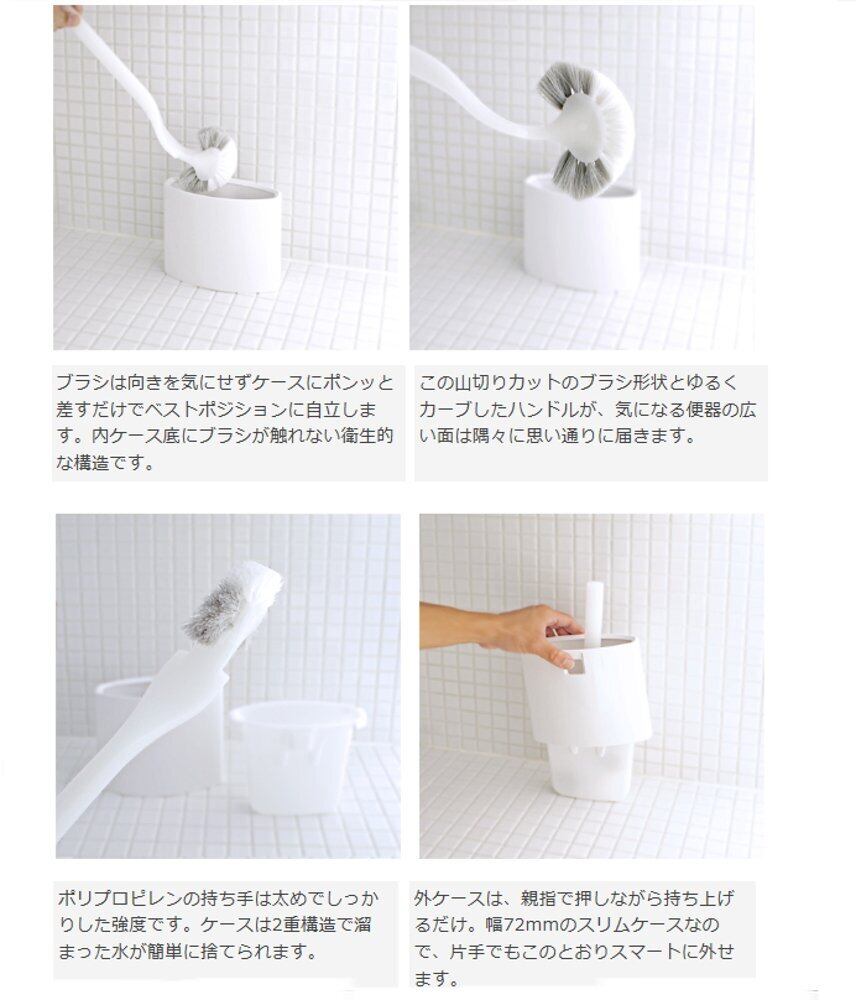 ブラシは向きを気にせずケースにポンッと差すだけでベストポジションに自立します。内ケース底にブラシが触れない衛生的な構造です。

この山切りカットのブラシ形状とゆるくカーブしたハンドルが、気になる便器の広い面は隅々に思い通りに届きます。

ポリプロピレンの持ち手は太めでしっかりした強度です。ケースは2重構造で溜まった水が簡単に捨てられます。

外ケースは、親指で押しながら持ち上げるだけ。幅72mmのスリムケースなので、片手でもこのとおりスマートに外せます。