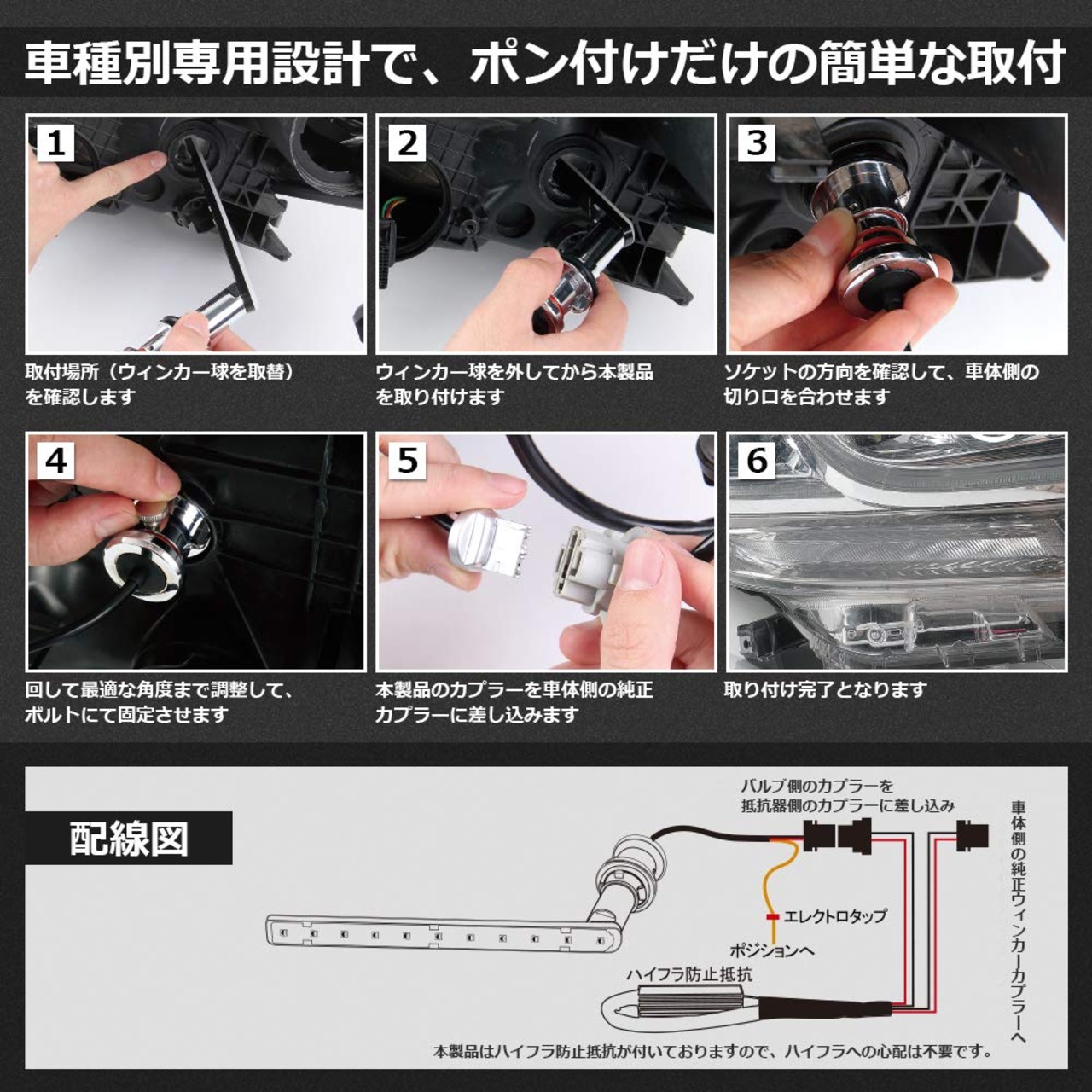 車種別専用設計で、ポン付けだけの簡単な取付

1
取付場所（ウィンカー球を取替）を確認します

2
ウィンカー球を外してから本製品を取り付けます

3
ソケットの方向を確認して、車体側の切り口を合わせます

4
回して最適な角度まで調整して、ボルトにて固定させます

5
本製品のカプラーを車体側の純正カプラーに差し込みます

6
取り付け完了となります

配線図

バルブ側のカプラーを抵抗器側のカプラーに差し込み

車体側の純正ウィンカーカプラーへ

エレクトロタップ

ポジションへ

ハイフラ防止抵抗

本製品はハイフラ防止抵抗が付いておりますので、ハイフラへの心配は不要です。