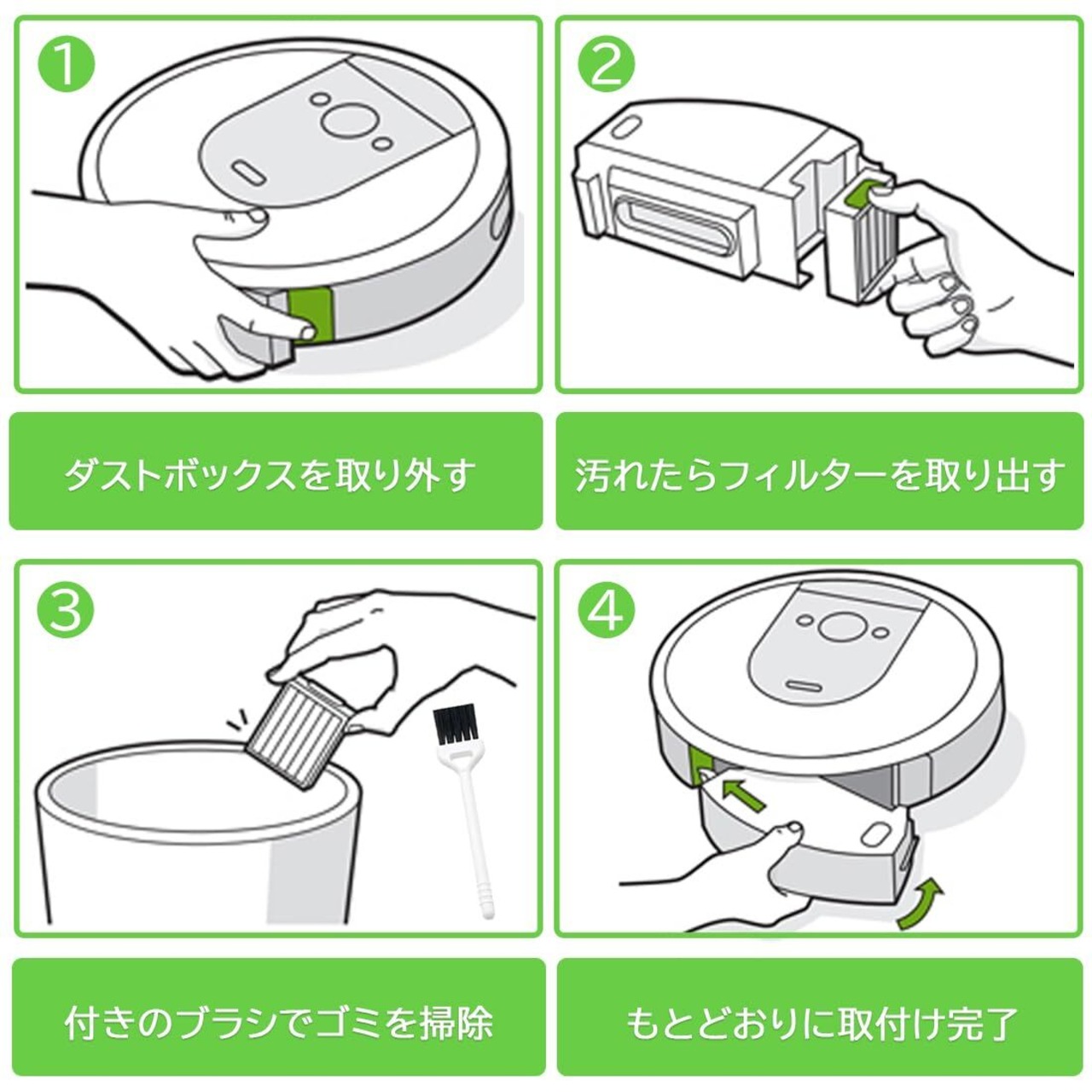 1

ダストボックスを取り外す

2

汚れたらフィルターを取り出す

3

付きのブラシでゴミを掃除

4

もとどおりに取付け完了