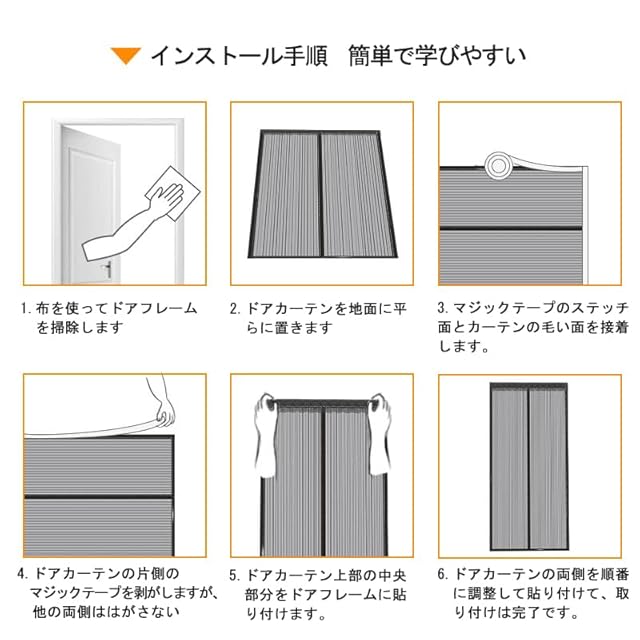 インストール手順　簡単で学びやすい

1. 布を使ってドアフレームを掃除します

2. ドアカーテンを地面に平らに置きます

3. マジックテープのステッチ面とカーテンの毛い面を接着します。

4. ドアカーテンの片側のマジックテープを剥がしますが、他の両側ははがさない

5. ドアカーテン上部の中央部分をドアフレームに貼り付けます。

6. ドアカーテンの両側を順番に調整して貼り付けて、取り付けは完了です。