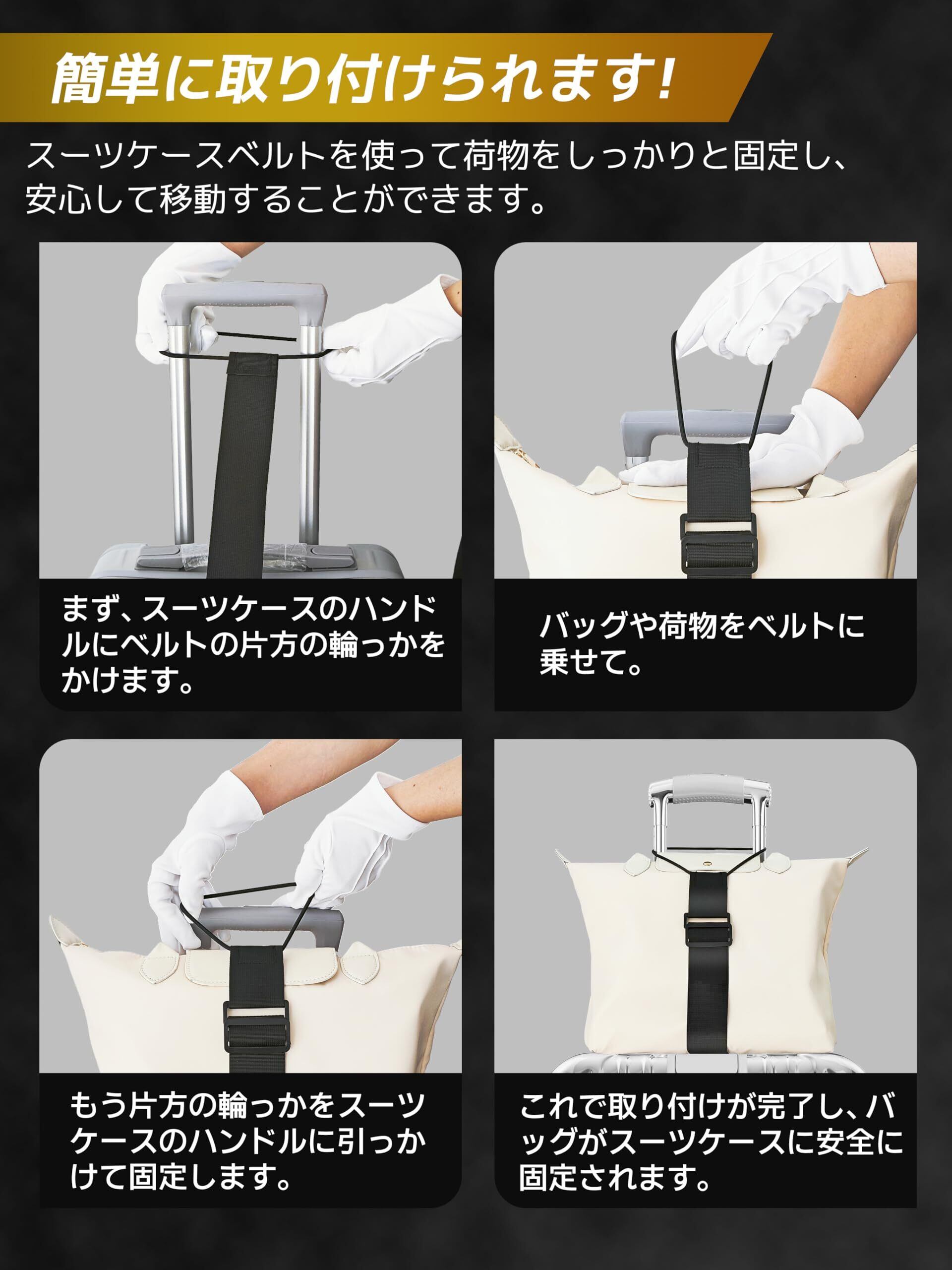 簡単に取り付けられます!

スーツケースベルトを使って荷物をしっかりと固定し、安心して移動することができます。

まず、スーツケースのハンドルにベルトの片方の輪っかをかけます。

バッグや荷物をベルトに乗せて。

もう片方の輪っかをスーツケースのハンドルに引っかけて固定します。

これで取り付けが完了し、バッグがスーツケースに安全に固定されます。