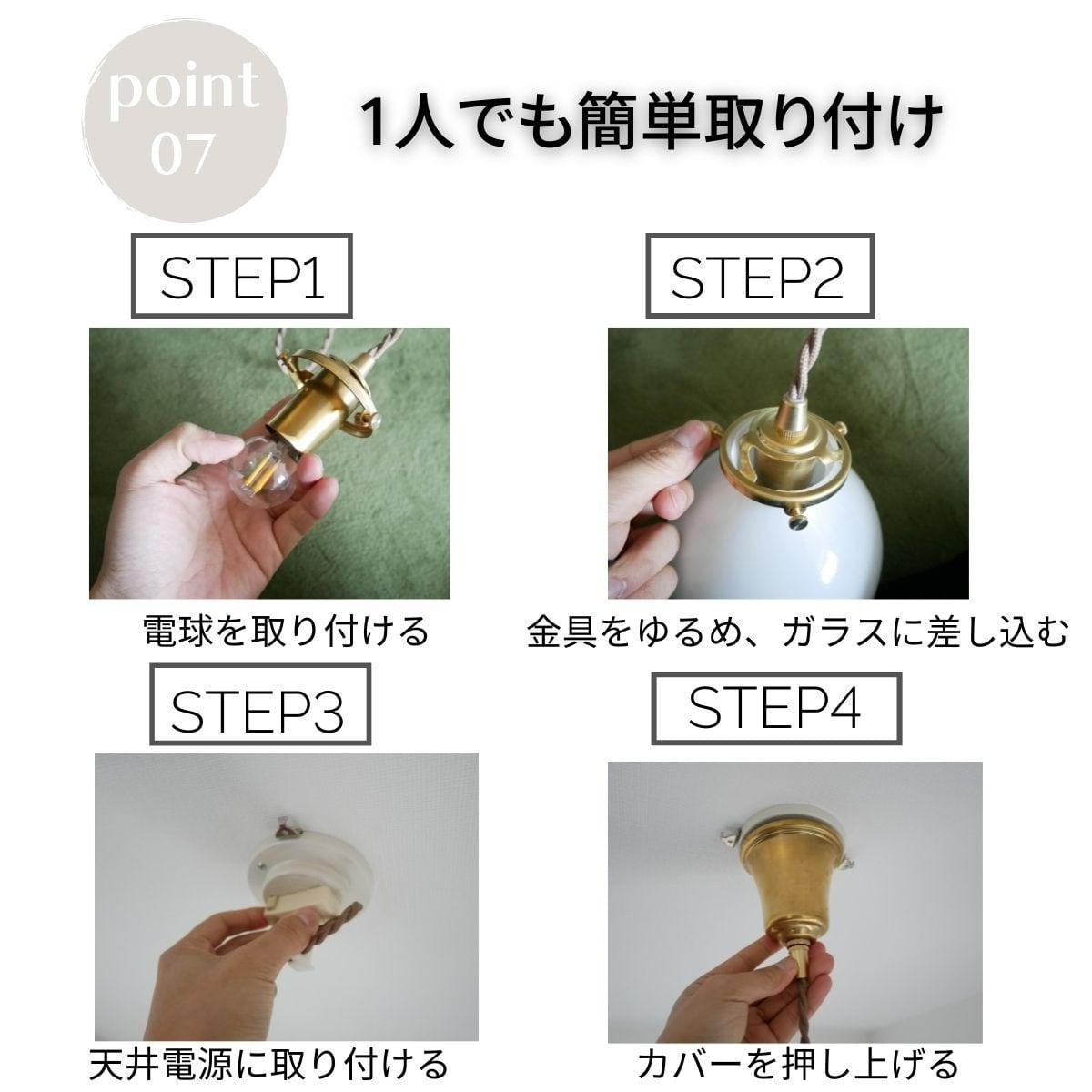 point
07

1人でも簡単取り付け

STEP1

電球を取り付ける

STEP2

金具をゆるめ、ガラスに差し込む

STEP3

天井電源に取り付ける

STEP4

カバーを押し上げる