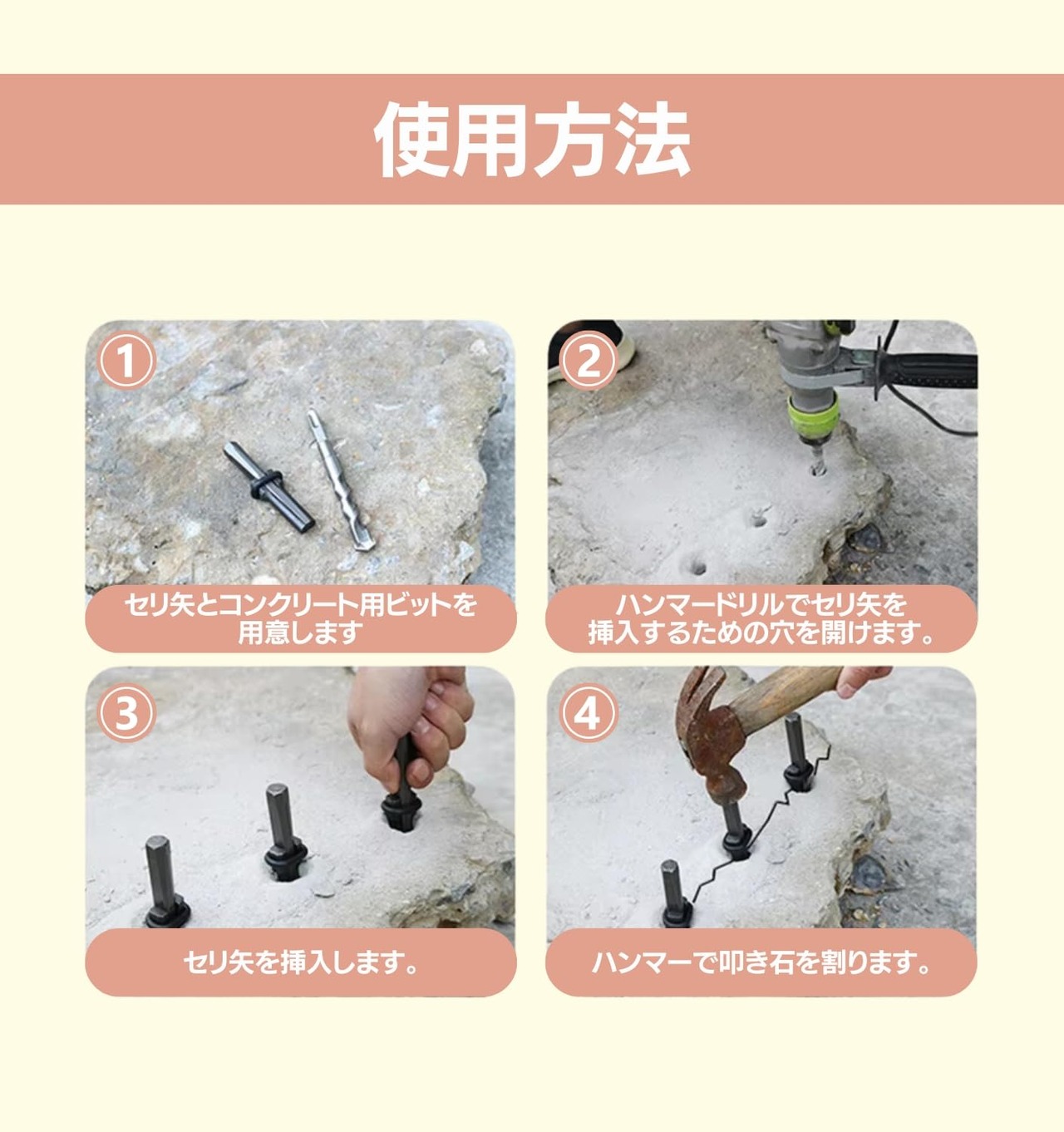 使用方法

1
セリ矢とコンクリート用ビットを用意します

2
ハンマードリルでセリ矢を挿入するための穴を開けます。

3
セリ矢を挿入します。

4
ハンマーで叩き石を割ります。