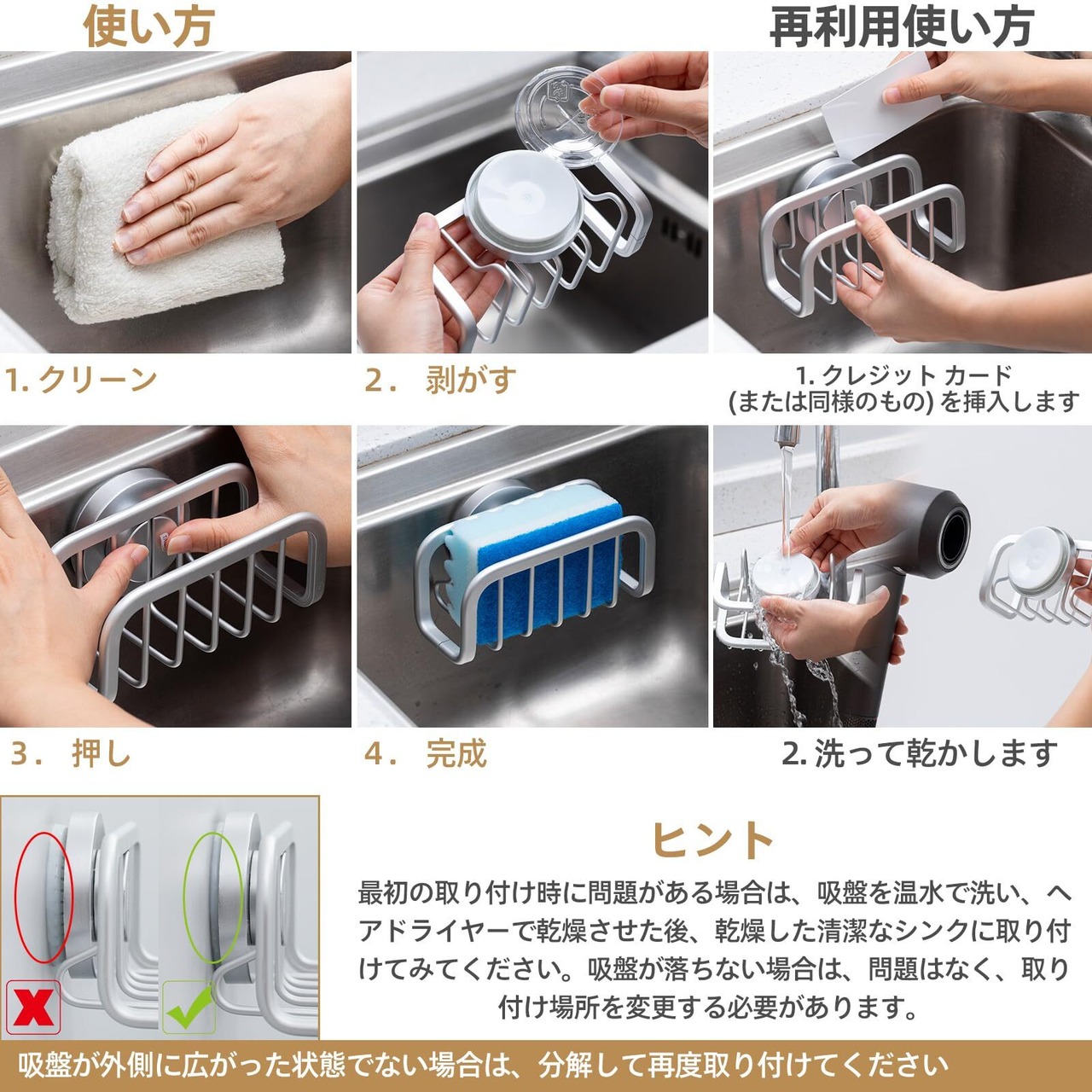 使い方

再利用使い方

1. クリーン

2． 剥がす

1. クレジット カード
(または同様のもの) を挿入します

3． 押し

4． 完成

2. 洗って乾かします

ヒント

最初の取り付け時に問題がある場合は、吸盤を温水で洗い、ヘアドライヤーで乾燥させた後、乾燥した清潔なシンクに取り付けてみてください。吸盤が落ちない場合は、問題はなく、取り付け場所を変更する必要があります。

吸盤が外側に広がった状態でない場合は、分解して再度取り付けてください