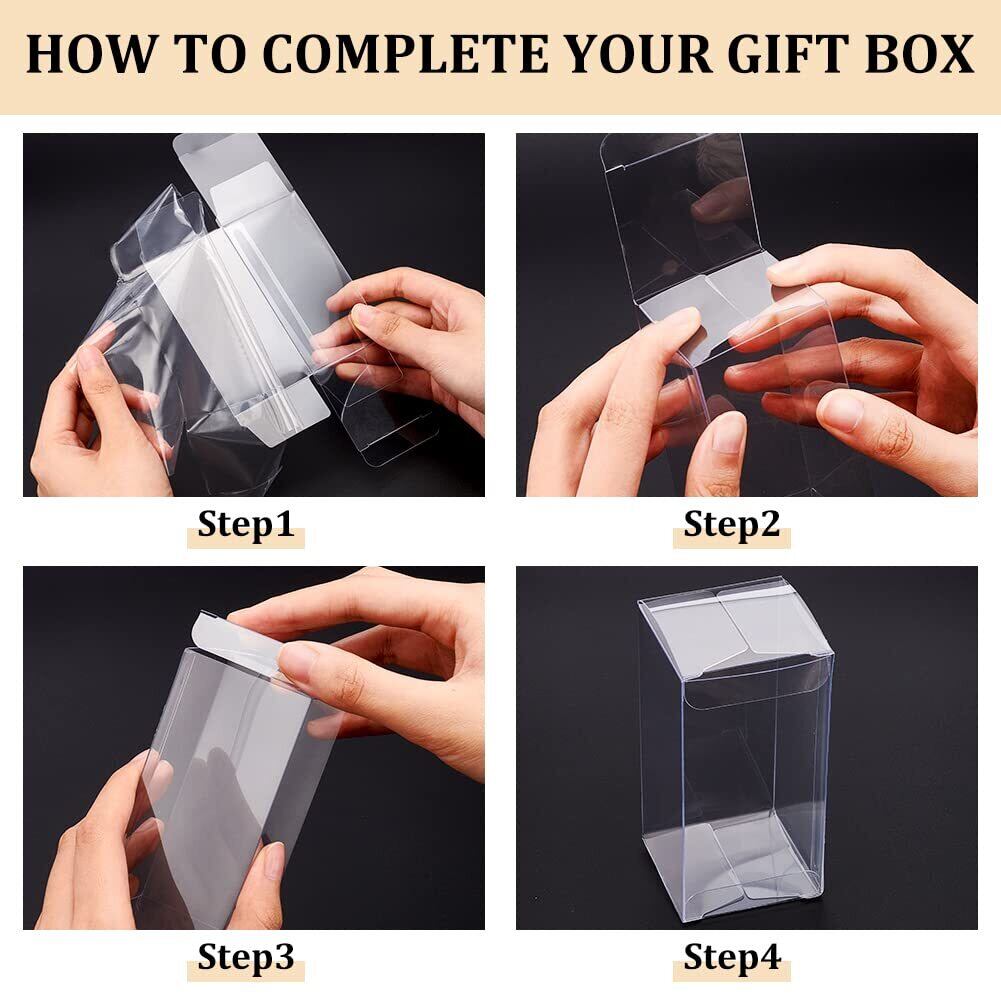 HOW TO COMPLETE YOUR GIFT BOX

Step1

Step2

Step3

Step4