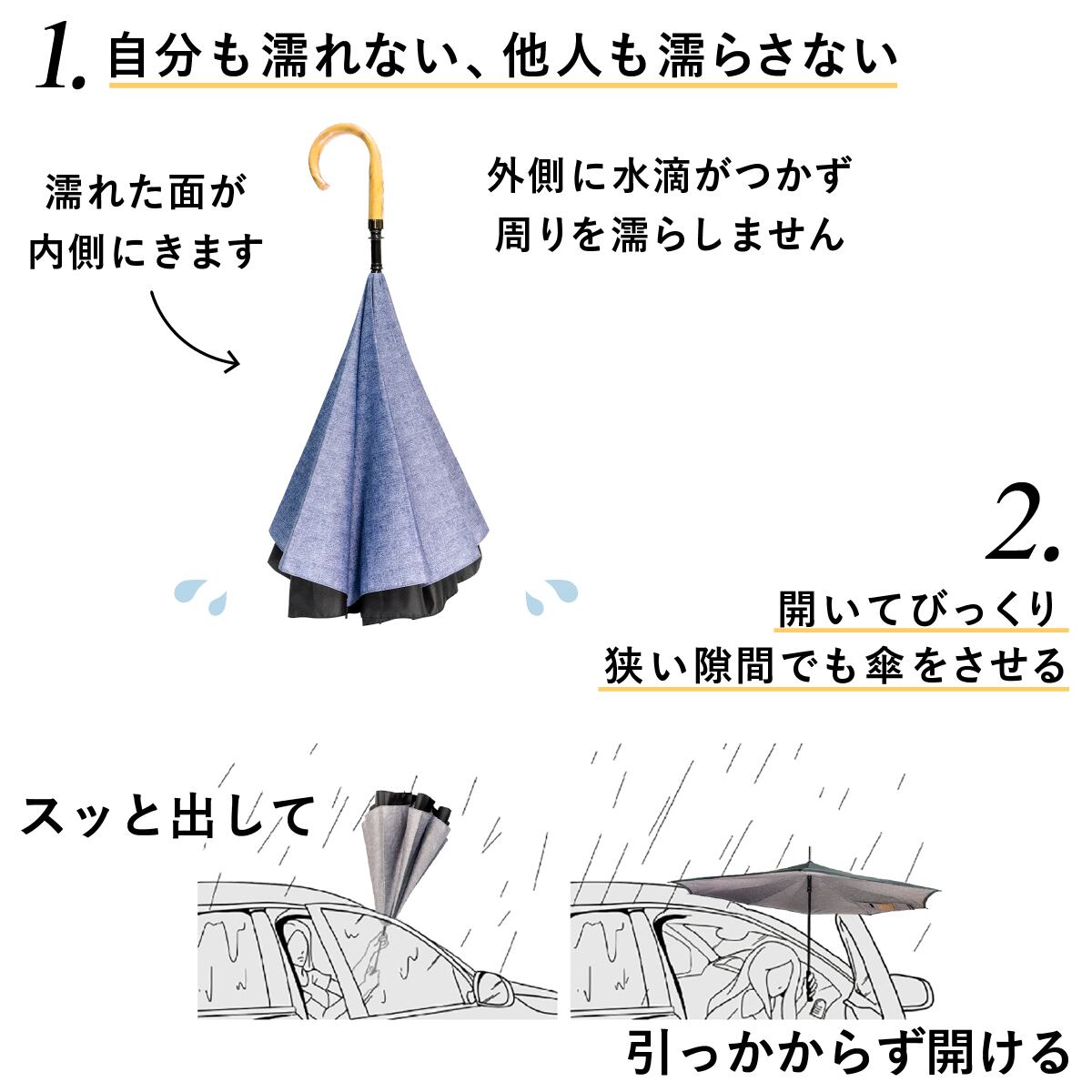 1. 自分も濡れない、他人も濡らさない

濡れた面が
内側にきます

外側に水滴がつかず
周りを濡らしません

2.
開いてびっくり
狭い隙間でも傘をさせる

スッと出して

引っかからず開ける