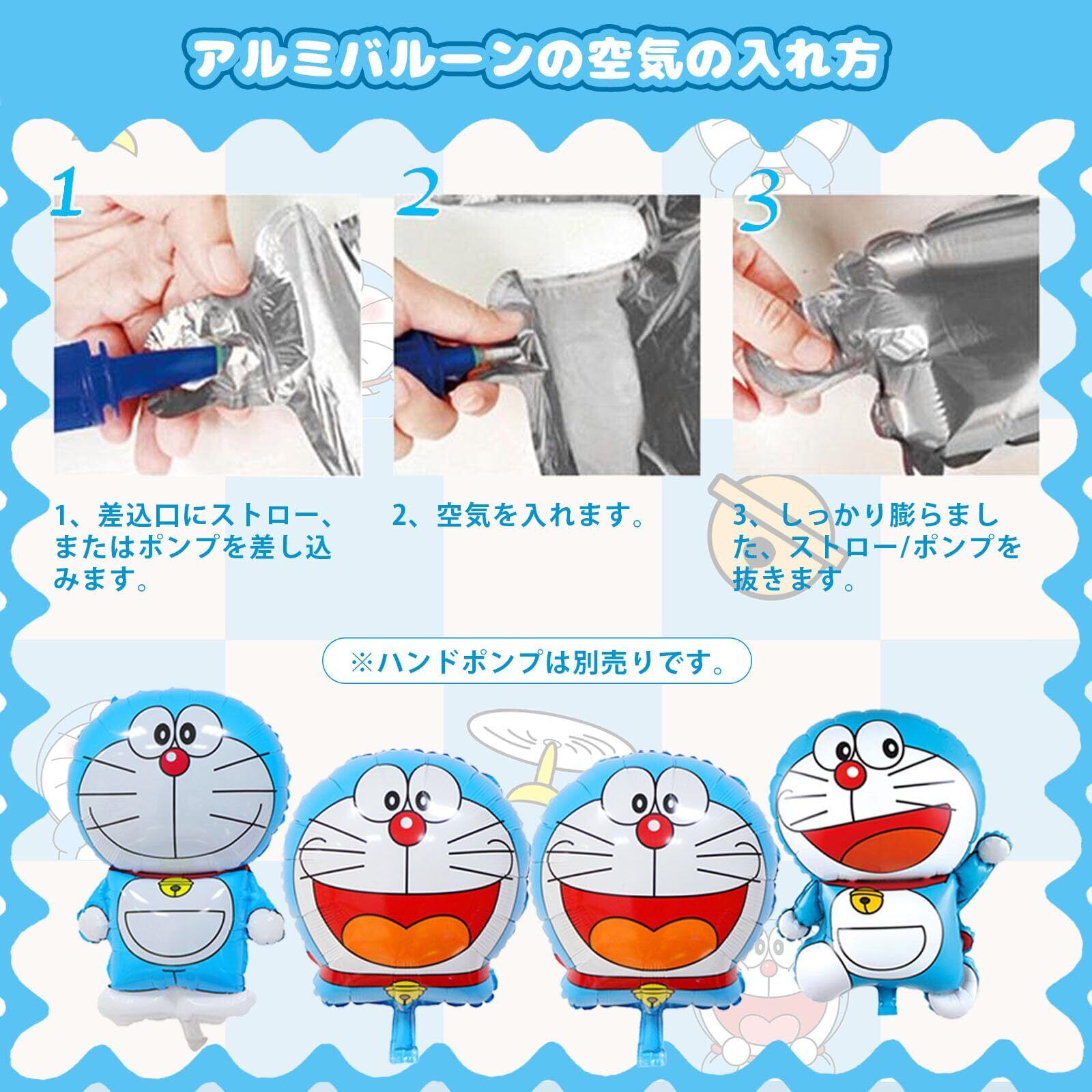 アルミバルーンの空気の入れ方

1

2

3

1、差込口にストロー、またはポンプを差し込みます。

2、空気を入れます。

3、しっかり膨らました、ストロー/ポンプを抜きます。

※ハンドポンプは別売りです。