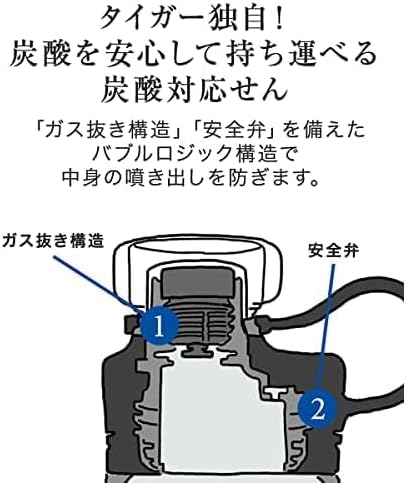 タイガー独自！
炭酸を安心して持ち運べる
炭酸対応せん

「ガス抜き構造」「安全弁」を備えた
バブルロジック構造で
中身の噴き出しを防ぎます。

ガス抜き構造

安全弁

1

2