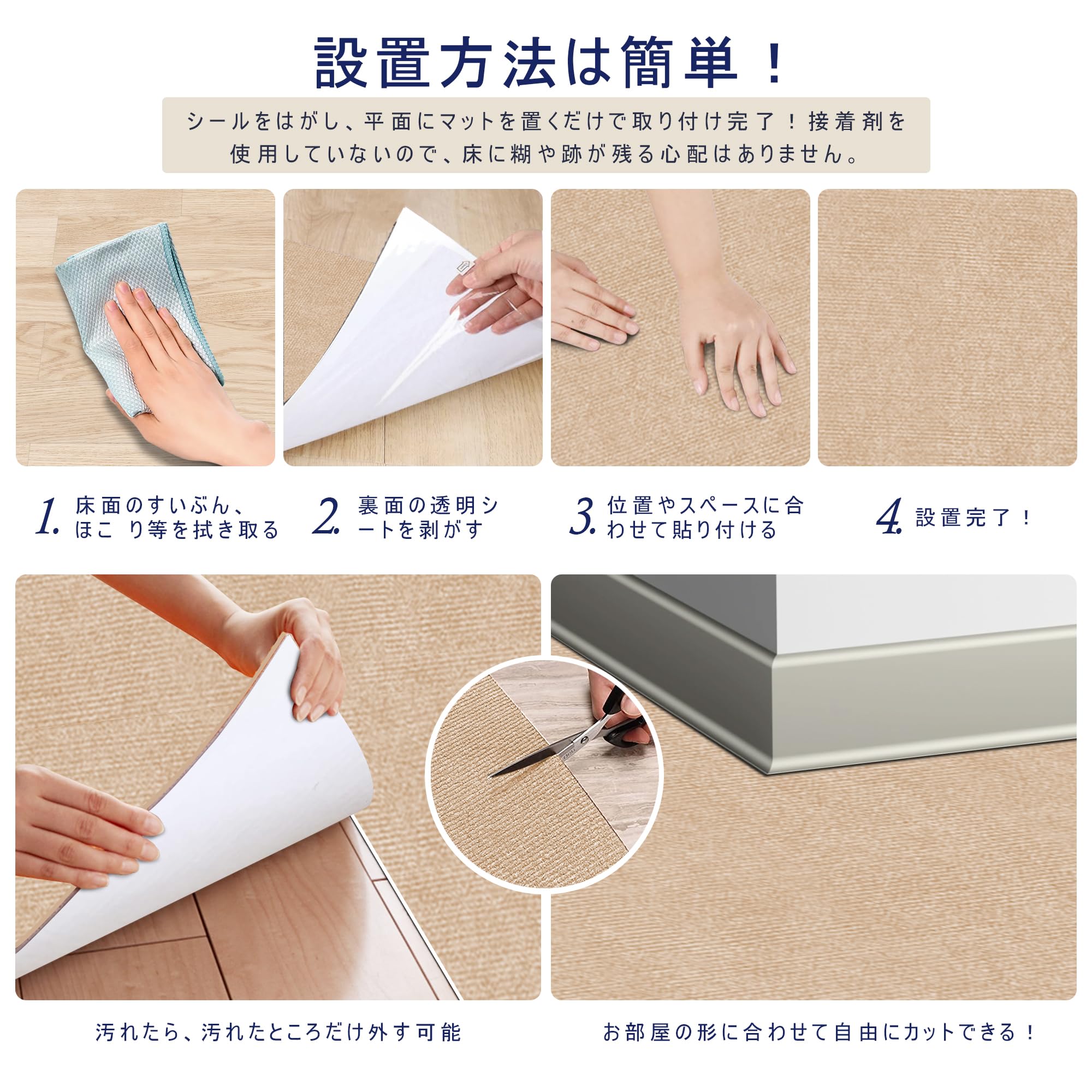 設置方法は簡単！

シールをはがし、平面にマットを置くだけで取り付け完了！接着剤を使用していないので、床に糊や跡が残る心配はありません。

1. 床面のすいぶん、ほこ り等を拭き取る

2. 裏面の透明シートを剥がす

3. 位置やスペースに合わせて貼り付ける

4. 設置完了！

汚れたら、汚れたところだけ外す可能

お部屋の形に合わせて自由にカットできる！