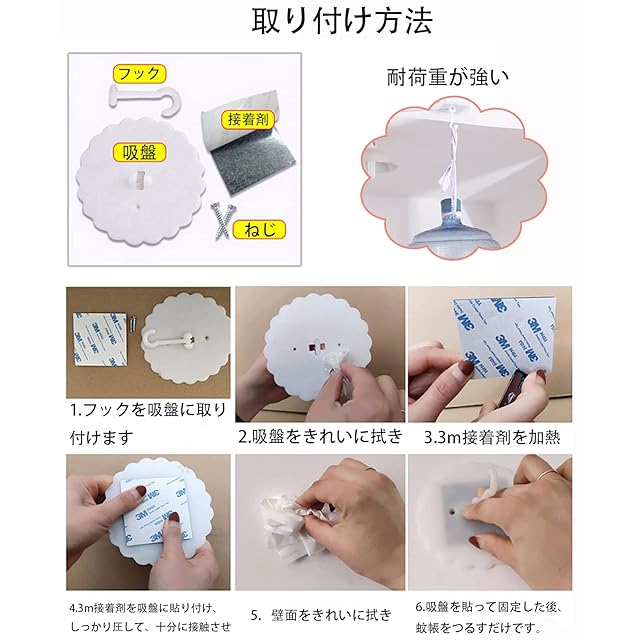 取り付け方法

フック

接着剤

吸盤

ねじ

耐荷重が強い

3M

1.フックを吸盤に取り付けます

2.吸盤をきれいに拭き

3.3m接着剤を加熱

4.3m接着剤を吸盤に貼り付け、しっかり圧して、十分に接触させ

5. 壁面をきれいに拭き

6.吸盤を貼って固定した後、蚊帳をつるすだけです。