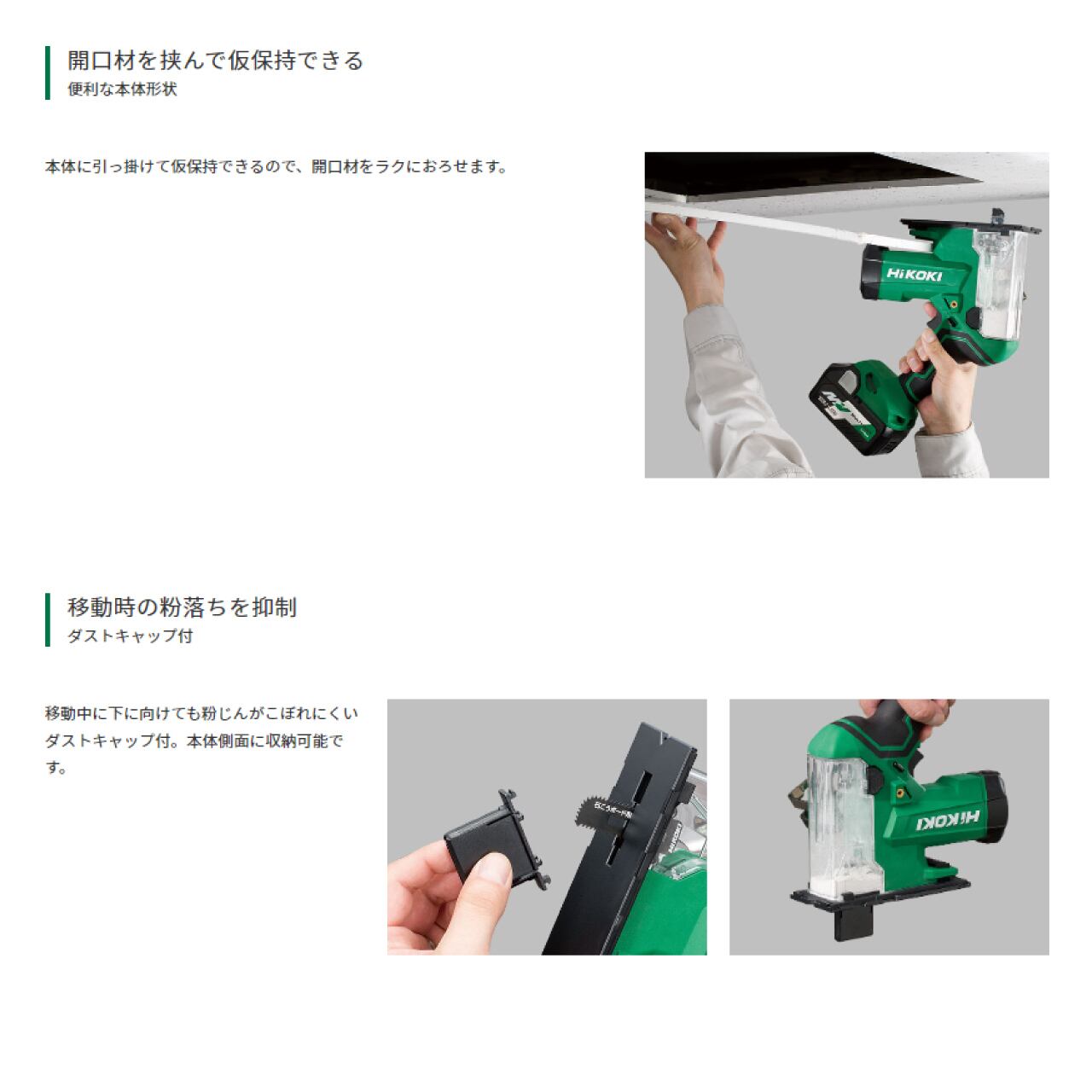 開口材を挟んで仮保持できる
便利な本体形状

本体に引っ掛けて仮保持できるので、開口材をラクにおろせます。

HiKOKI

移動時の粉落ちを抑制
ダストキャップ付

移動中に下に向けても粉じんがこぼれにくいダストキャップ付。本体側面に収納可能です。

石こうボード用

HiKOKI