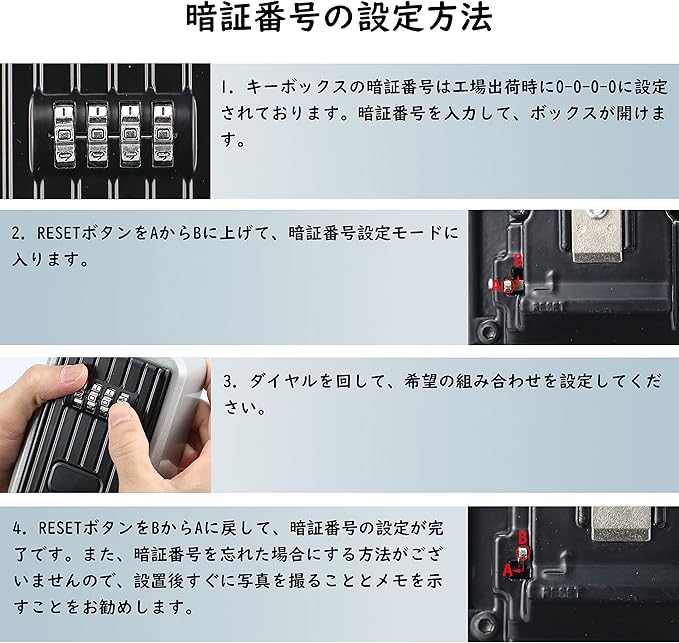 暗証番号の設定方法

1. キーボックスの暗証番号は工場出荷時に0-0-0-0に設定されております。暗証番号を入力して、ボックスが開けます。

2. RESETボタンをAからBに上げて、暗証番号設定モードに入ります。

B
A
RESET

3. ダイヤルを回して、希望の組み合わせを設定してください。

4. RESETボタンをBからAに戻して、暗証番号の設定が完了です。また、暗証番号を忘れた場合にする方法がございませんので、設置後すぐに写真を撮ることとメモを示すことをお勧めします。

B
A