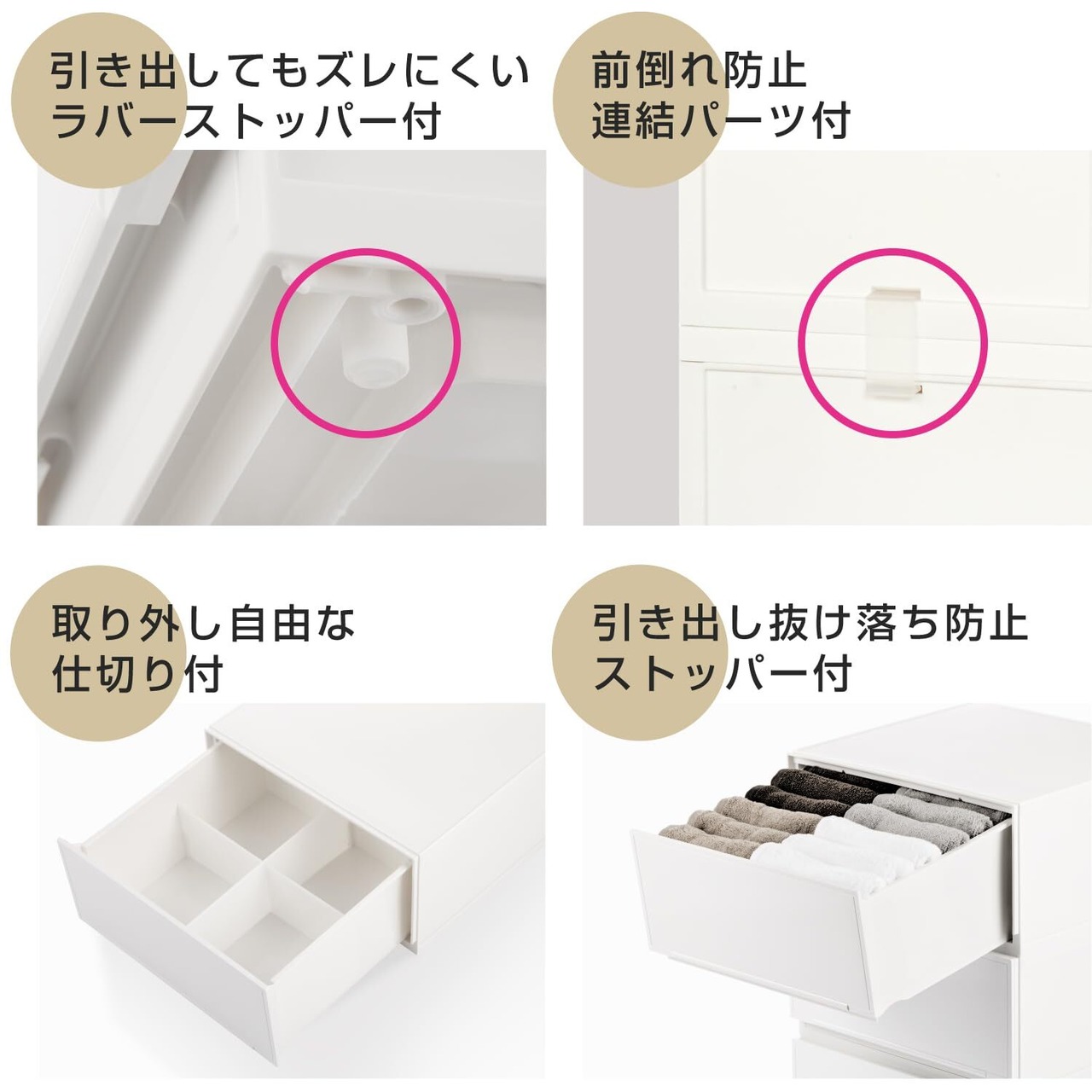 引き出してもズレにくい
ラバーストッパー付

前倒れ防止
連結パーツ付

取り外し自由な
仕切り付

引き出し抜け落ち防止
ストッパー付