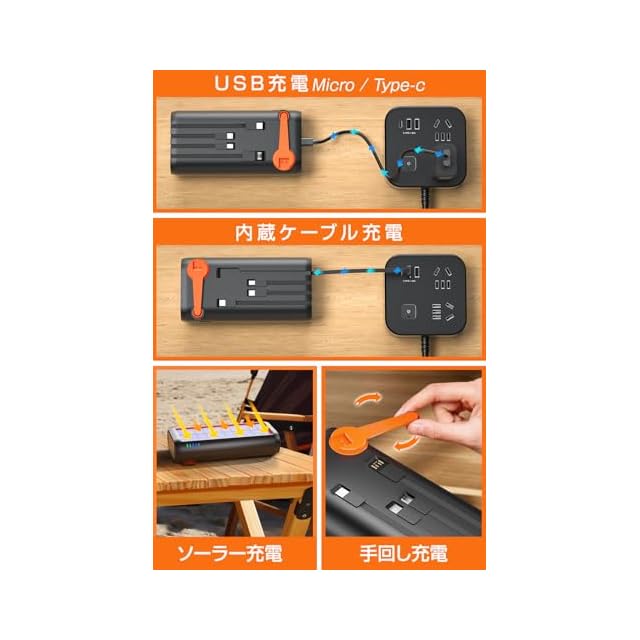 USB充電 Micro / Type-c

内蔵ケーブル充電

ソーラー充電

手回し充電