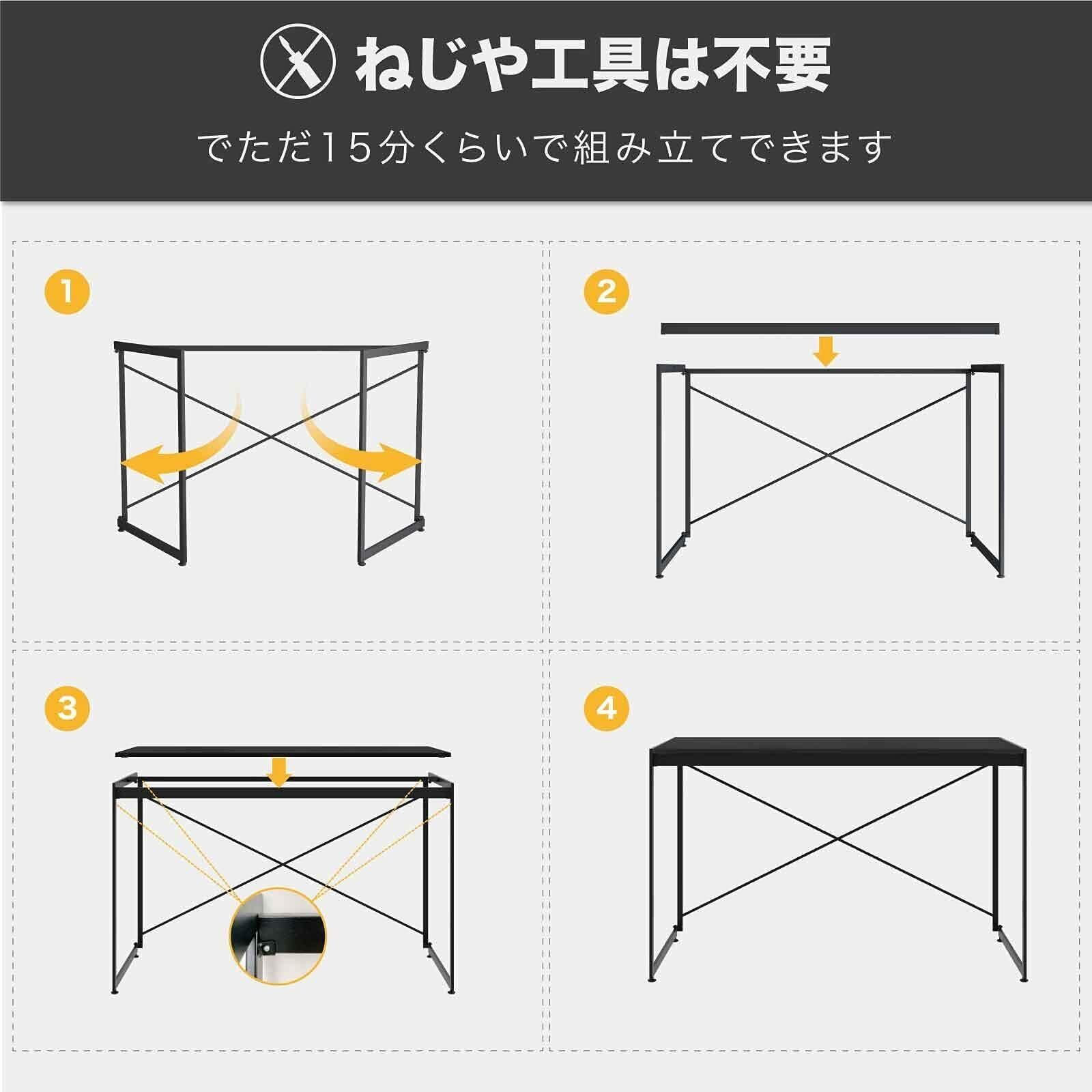 ねじや工具は不要

でただ15分くらいで組み立てできます

1

2

3

4