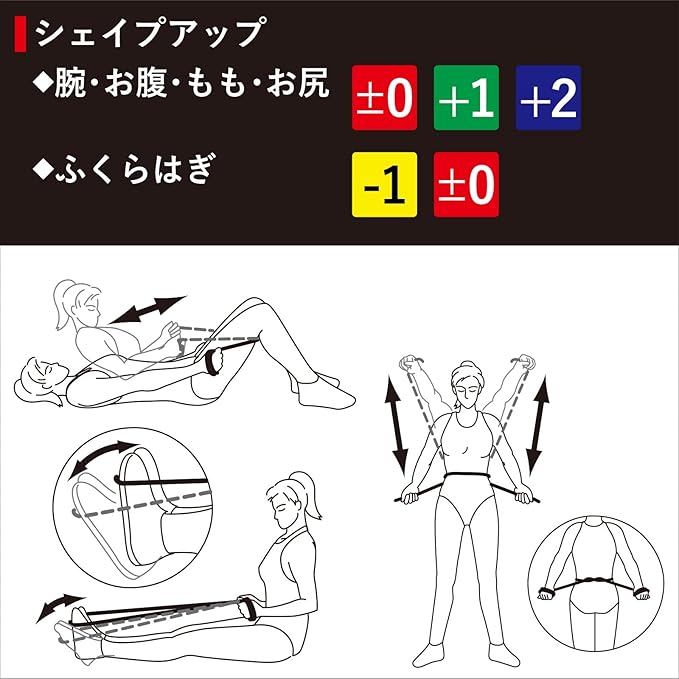 シェイプアップ

◆腕・お腹・もも・お尻 ±0 +1 +2

◆ふくらはぎ -1 ±0