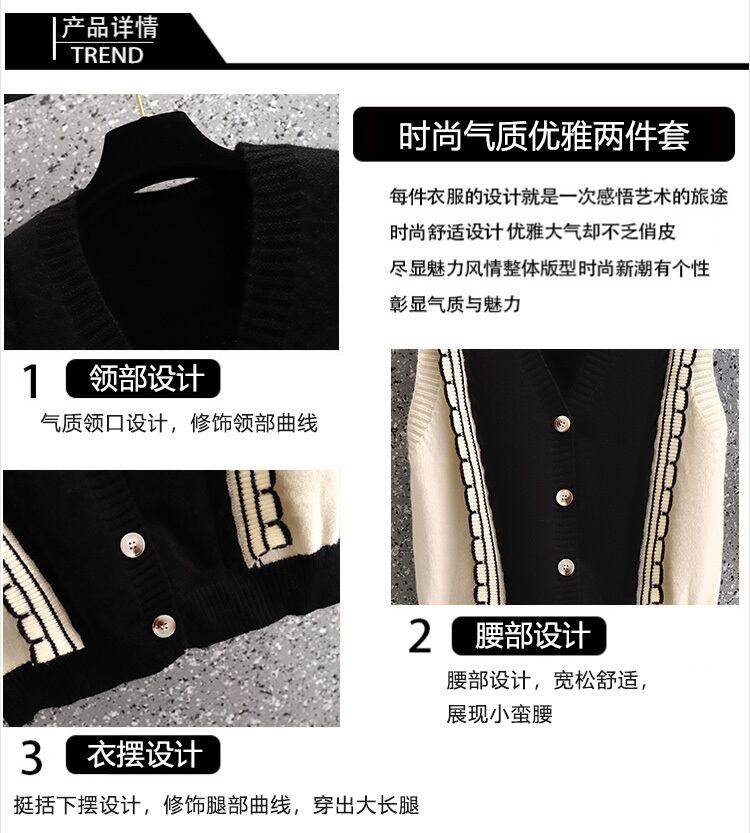 产品详情
TREND

时尚气质优雅两件套

每件衣服的设计就是一次感悟艺术的旅途
时尚舒适设计 优雅大气却不乏俏皮
尽显魅力风情整体版型时尚新潮有个性
彰显气质与魅力

1 领部设计
气质领口设计，修饰领部曲线

2 腰部设计
腰部设计，宽松舒适，
展现小蛮腰

3 衣摆设计
挺括下摆设计，修饰腿部曲线，穿出大长腿