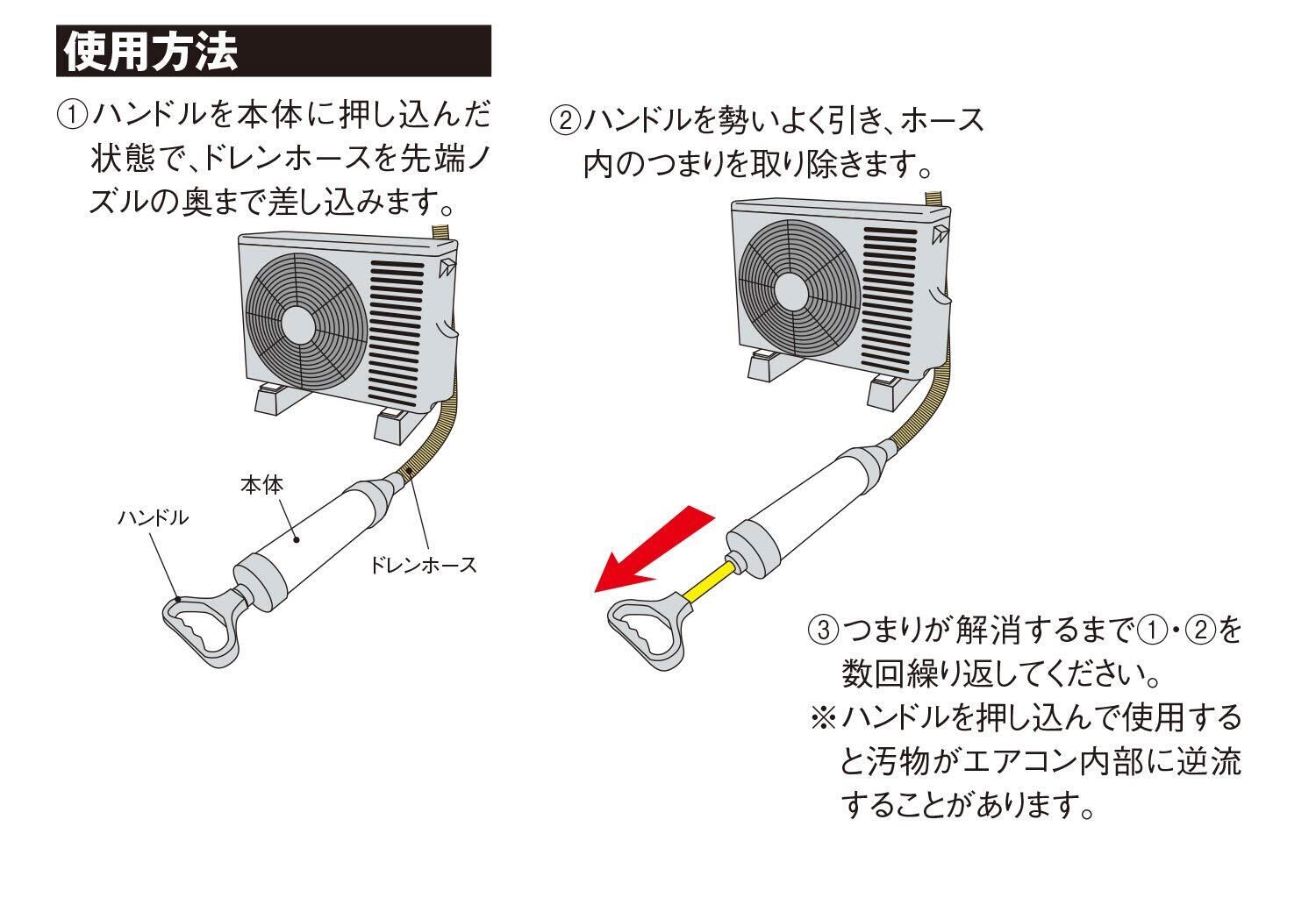 使用方法

①ハンドルを本体に押し込んだ状態で、ドレンホースを先端ノズルの奥まで差し込みます。

本体

ハンドル

ドレンホース

②ハンドルを勢いよく引き、ホース内のつまりを取り除きます。

③つまりが解消するまで①・②を数回繰り返してください。
※ハンドルを押し込んで使用すると汚物がエアコン内部に逆流することがあります。