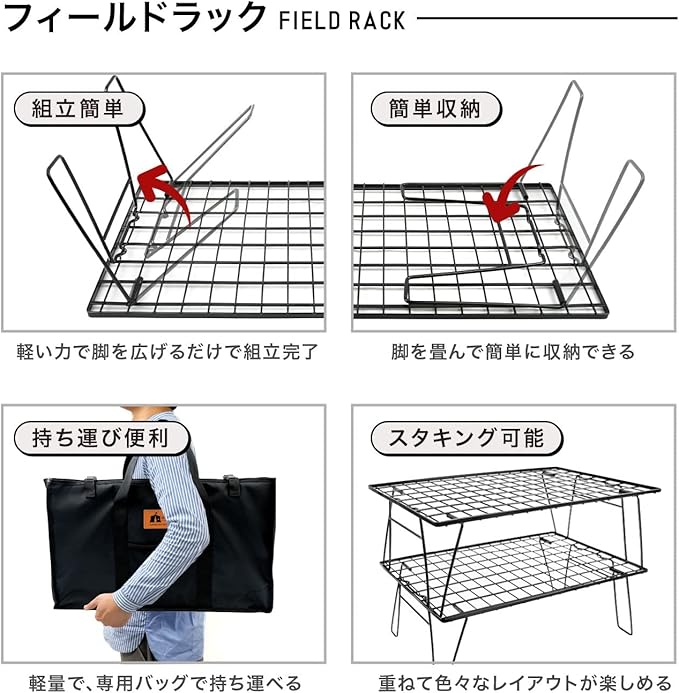 フィールドラック FIELD RACK

組立簡単

軽い力で脚を広げるだけで組立完了

簡単収納

脚を畳んで簡単に収納できる

持ち運び便利

軽量で、専用バッグで持ち運べる

スタキング可能

重ねて色々なレイアウトが楽しめる