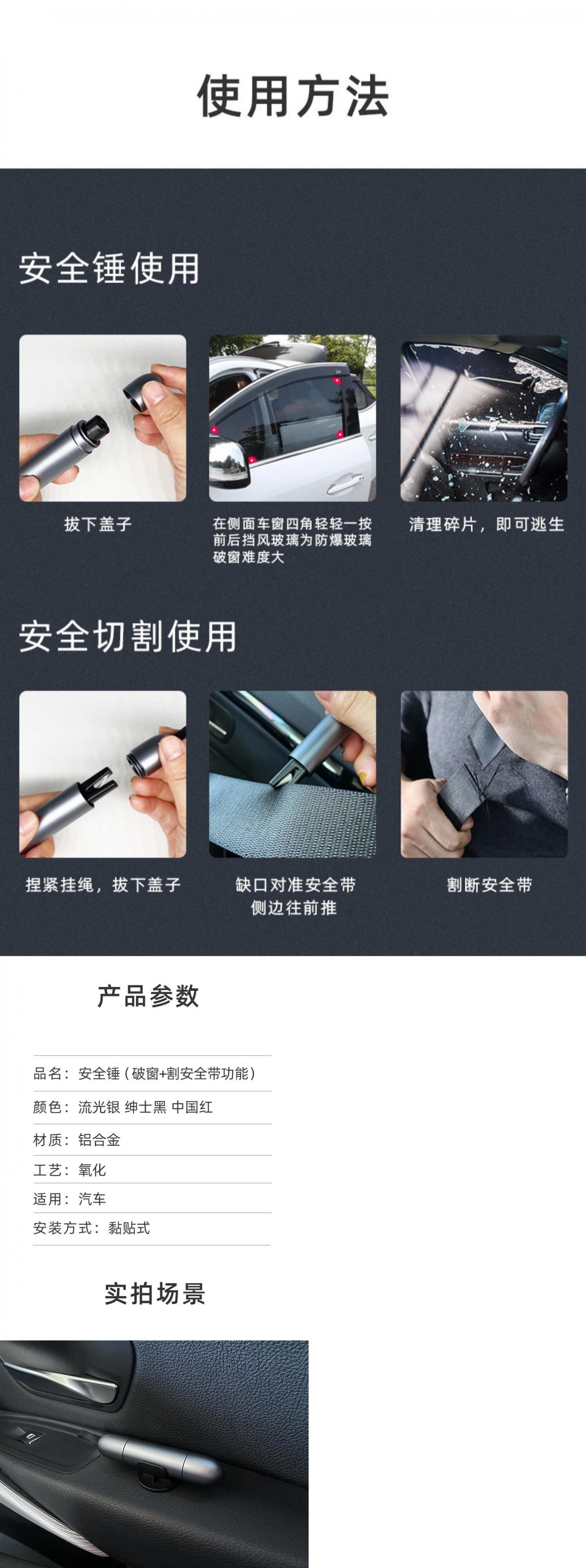 使用方法

安全锤使用

拔下盖子

在侧面车窗四角轻轻一按
前后挡风玻璃为防爆玻璃
破窗难度大

清理碎片，即可逃生

安全切割使用

捏紧挂绳，拔下盖子

缺口对准安全带
侧边往前推

割断安全带

产品参数

品名：安全锤（破窗+割安全带功能）
颜色：流光银 绅士黑 中国红
材质：铝合金
工艺：氧化
适用：汽车
安装方式：黏贴式

实拍场景