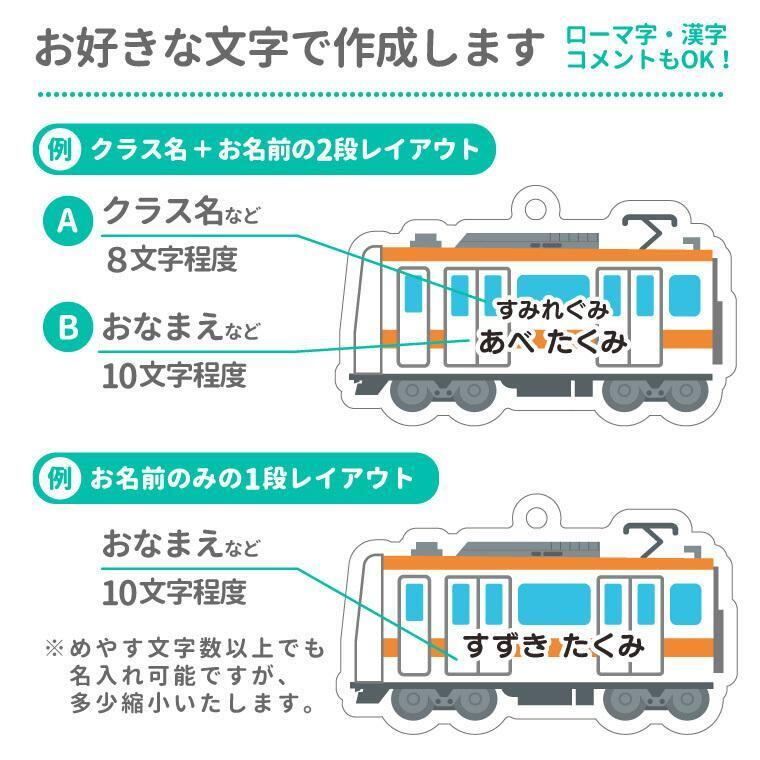 お好きな文字で作成します

ローマ字・漢字
コメントもOK！

例 クラス名＋お名前の2段レイアウト

A クラス名など
8文字程度

B おなまえなど
10文字程度

すみれぐみ
あべ たくみ

例 お名前のみの1段レイアウト

おなまえなど
10文字程度

※めやす文字数以上でも名入れ可能ですが、多少縮小いたします。

すずき たくみ