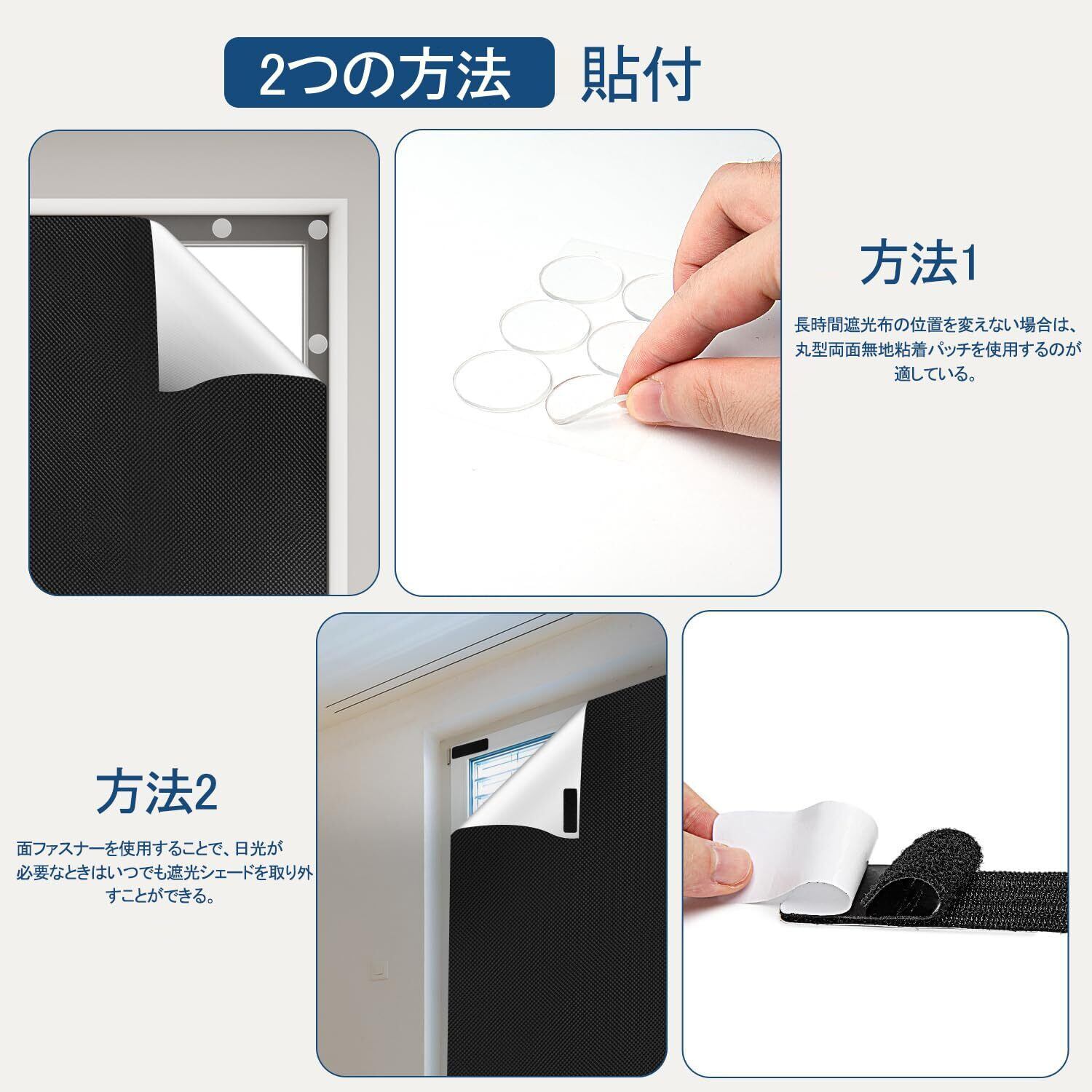 2つの方法 貼付

方法1

長時間遮光布の位置を変えない場合は、丸型両面無地粘着パッチを使用するのが適している。

方法2

面ファスナーを使用することで、日光が必要なときはいつでも遮光シェードを取り外すことができる。