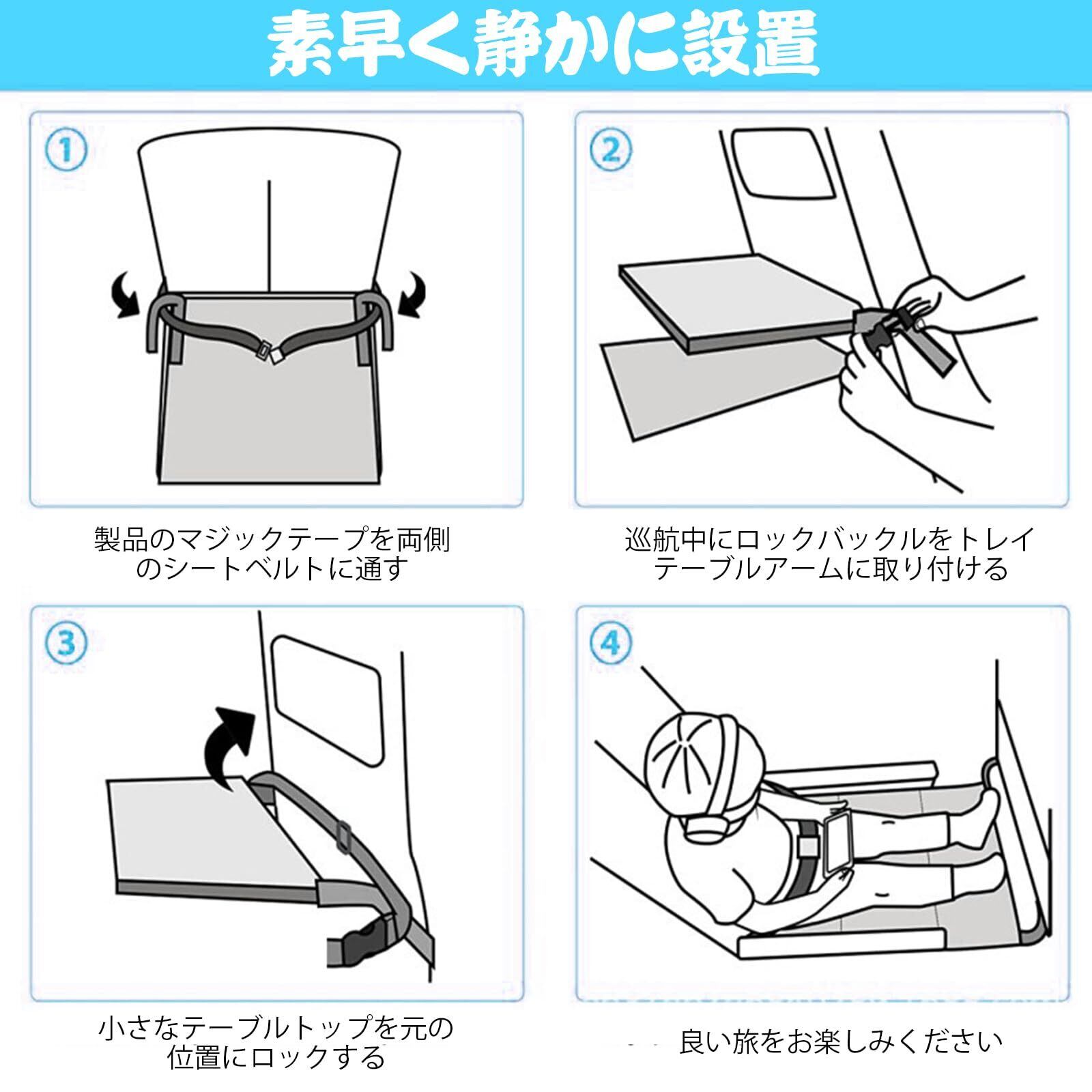 素早く静かに設置

①

製品のマジックテープを両側のシートベルトに通す

②

巡航中にロックバックルをトレイテーブルアームに取り付ける

③

小さなテーブルトップを元の位置にロックする

④

良い旅をお楽しみください