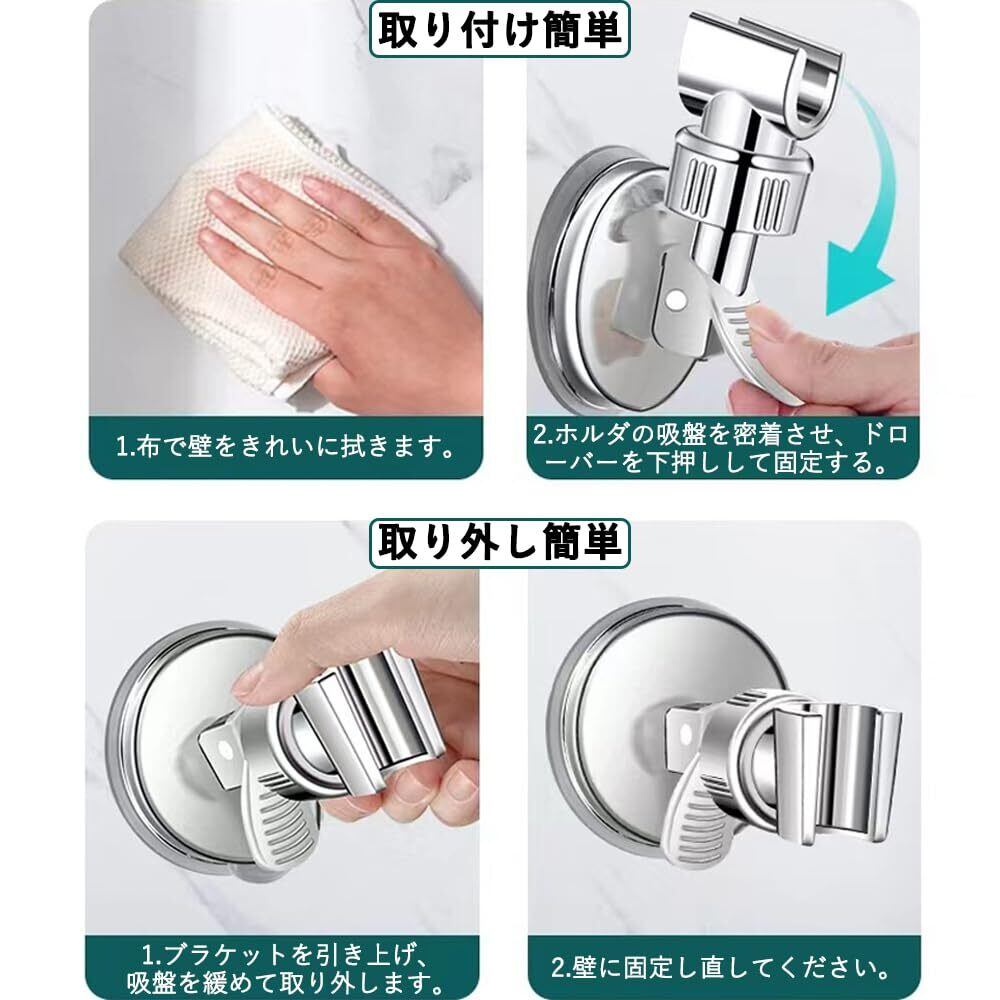 取り付け簡単

1.布で壁をきれいに拭きます。

2.ホルダの吸盤を密着させ、ドローバーを下押しして固定する。

取り外し簡単

1.ブラケットを引き上げ、吸盤を緩めて取り外します。

2.壁に固定し直してください。